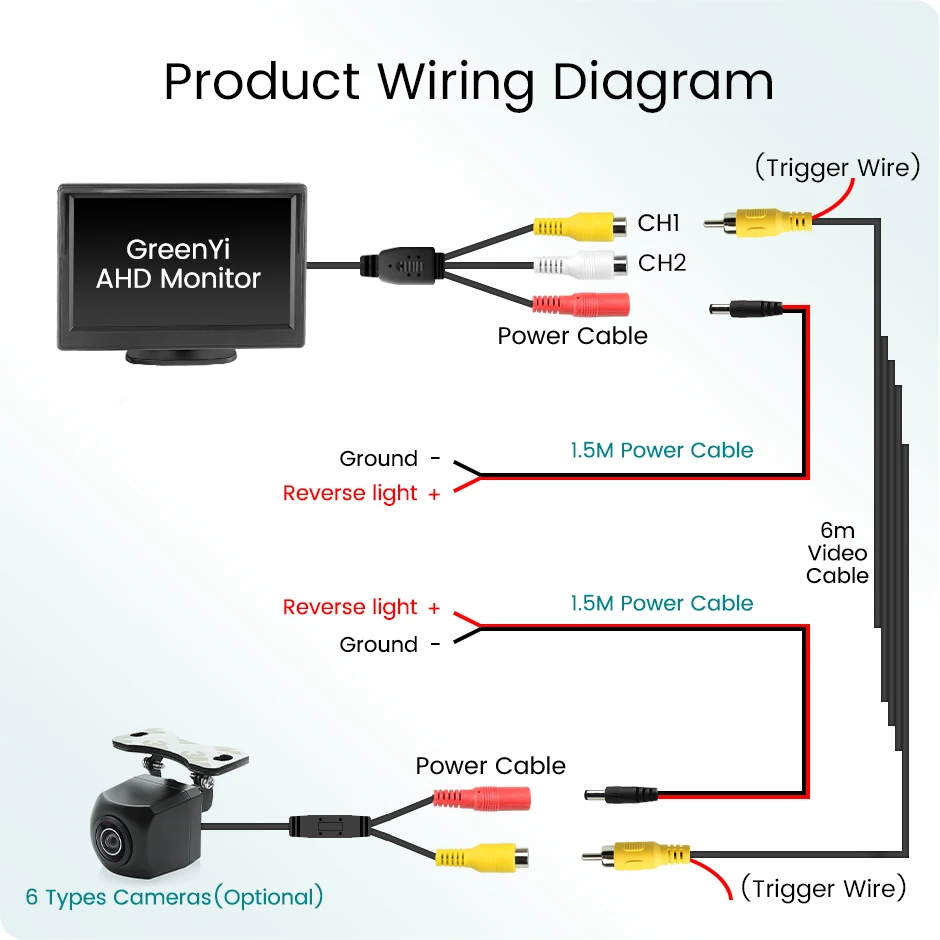 Product Wiring Diagram

GreenYi
AHD Monitor

CH1
CH2
Power Cable

(Trigger Wire)

Ground -
Reverse light +
1.5M Power Cable

6m
Video
Cable

Reverse light +
Ground -
1.5M Power Cable

Power Cable

6 Types Cameras(Optional)

(Trigger Wire)