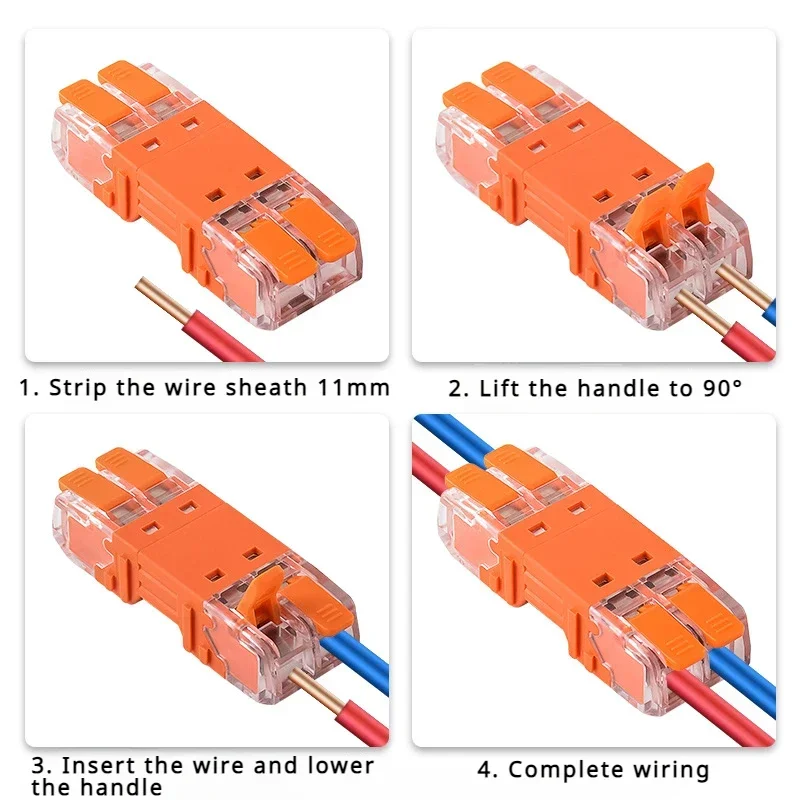 1. Strip the wire sheath 11mm

2. Lift the handle to 90°

3. Insert the wire and lower the handle

4. Complete wiring