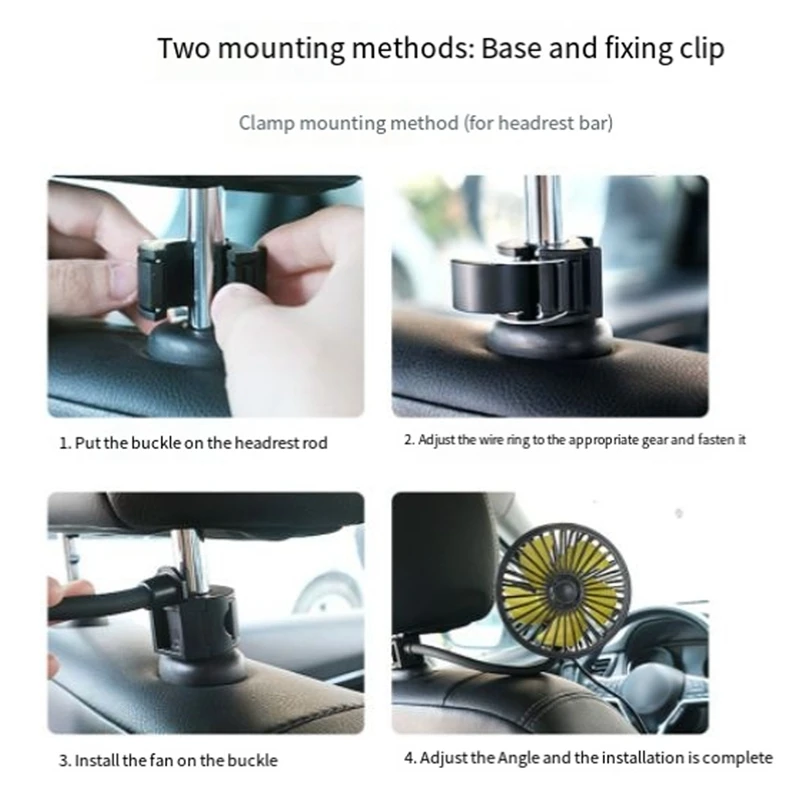 Two mounting methods: Base and fixing clip

Clamp mounting method (for headrest bar)

1. Put the buckle on the headrest rod

2. Adjust the wire ring to the appropriate gear and fasten it

3. Install the fan on the buckle

4. Adjust the Angle and the installation is complete