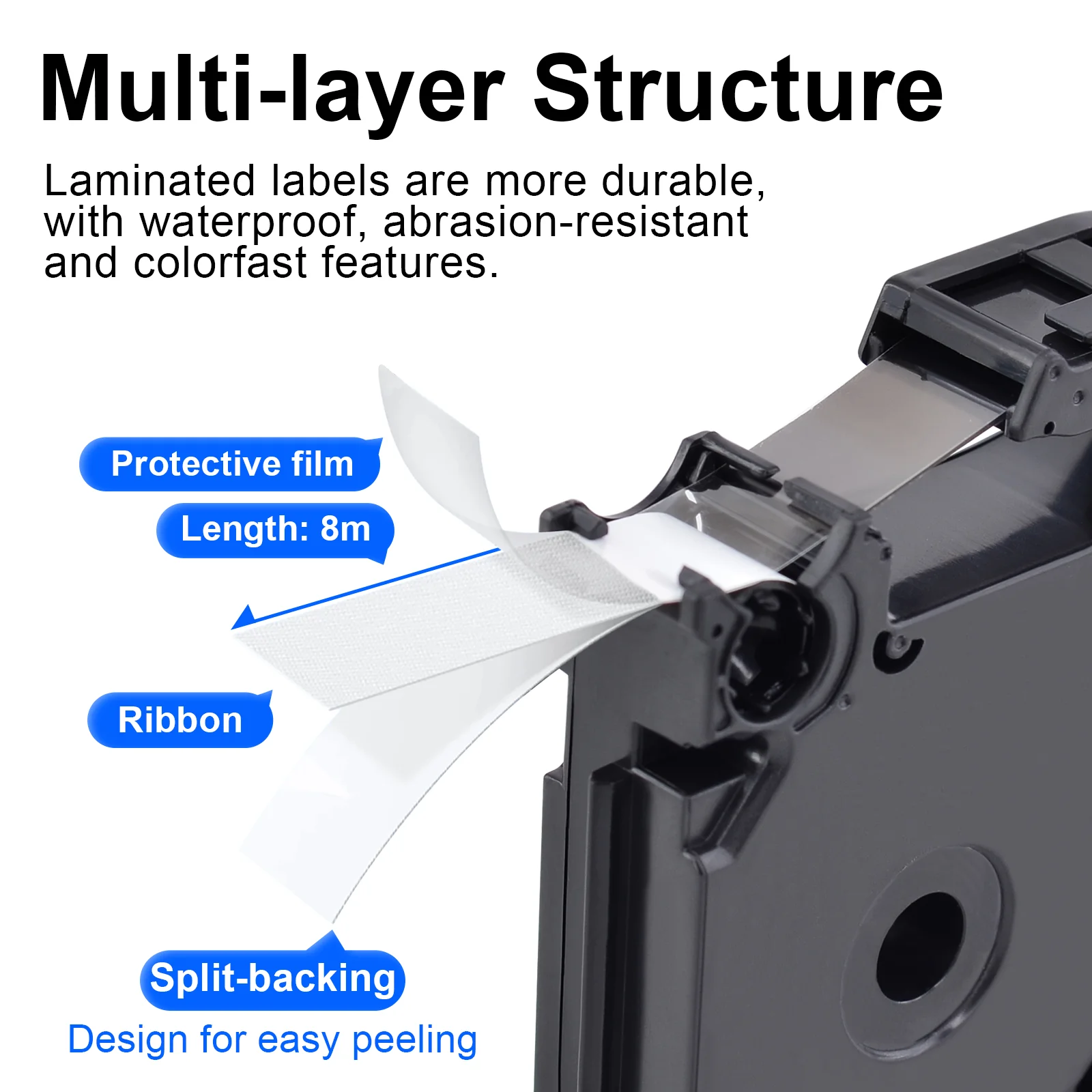 Multi-layer Structure

Laminated labels are more durable, with waterproof, abrasion-resistant and colorfast features.

Protective film

Length: 8m

Ribbon

Split-backing

Design for easy peeling