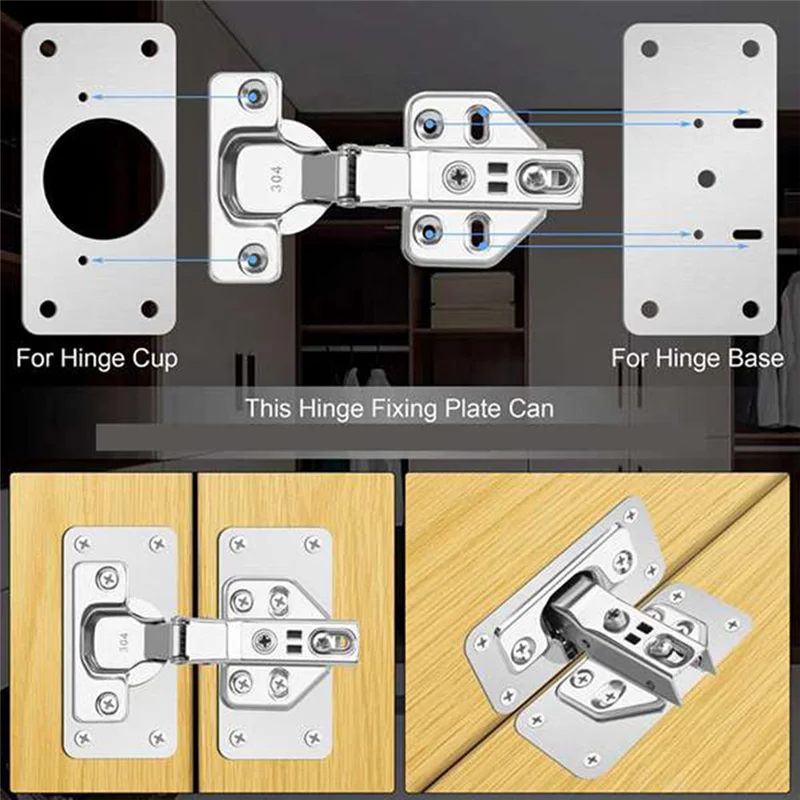 304

For Hinge Cup

For Hinge Base

This Hinge Fixing Plate Can

304