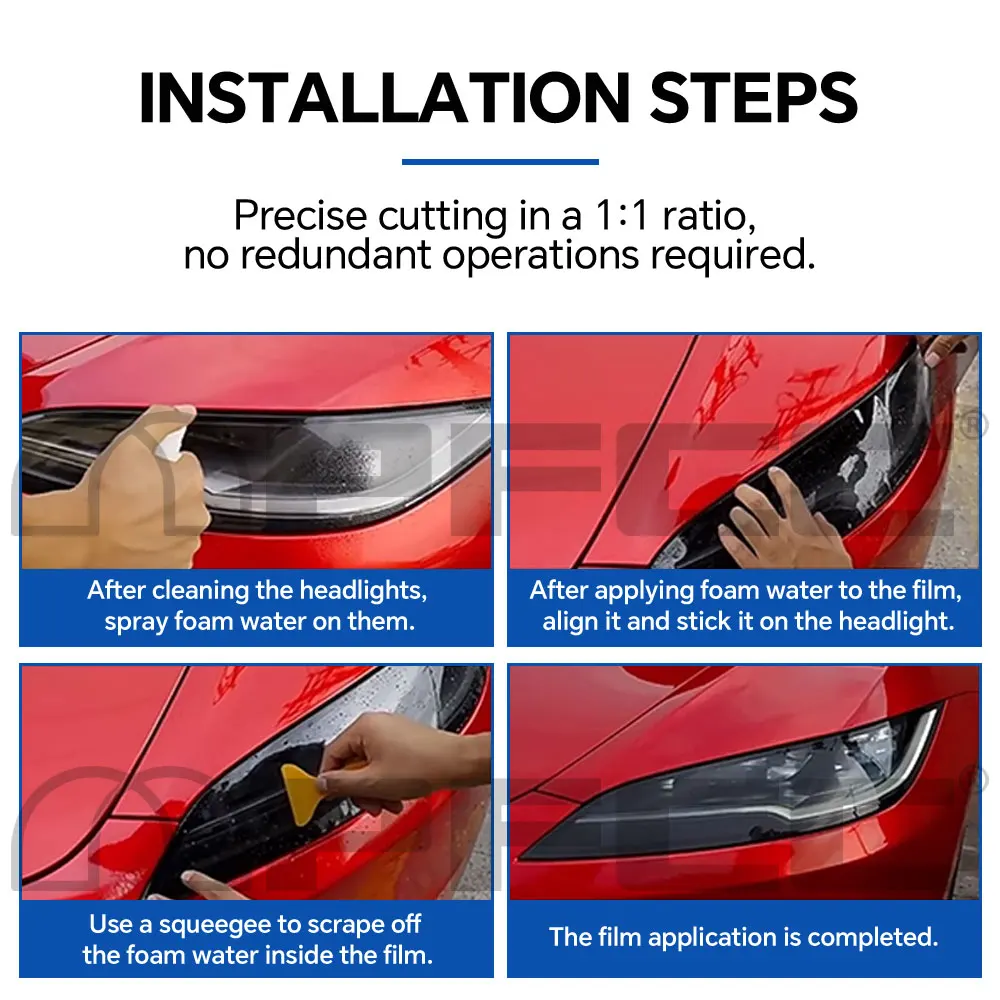 INSTALLATION STEPS

Precise cutting in a 1:1 ratio, no redundant operations required.

After cleaning the headlights, spray foam water on them.

After applying foam water to the film, align it and stick it on the headlight.

Use a squeegee to scrape off the foam water inside the film.

The film application is completed.