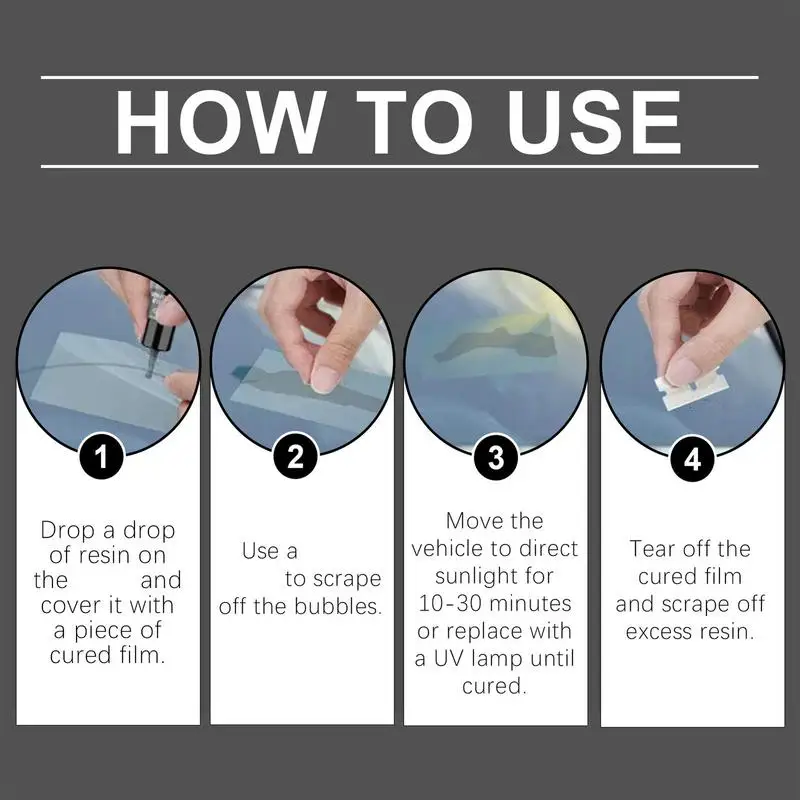 HOW TO USE

1

Drop a drop of resin on the and cover it with a piece of cured film.

2

Use a to scrape off the bubbles.

3

Move the vehicle to direct sunlight for 10-30 minutes or replace with a UV lamp until cured.

4

Tear off the cured film and scrape off excess resin.