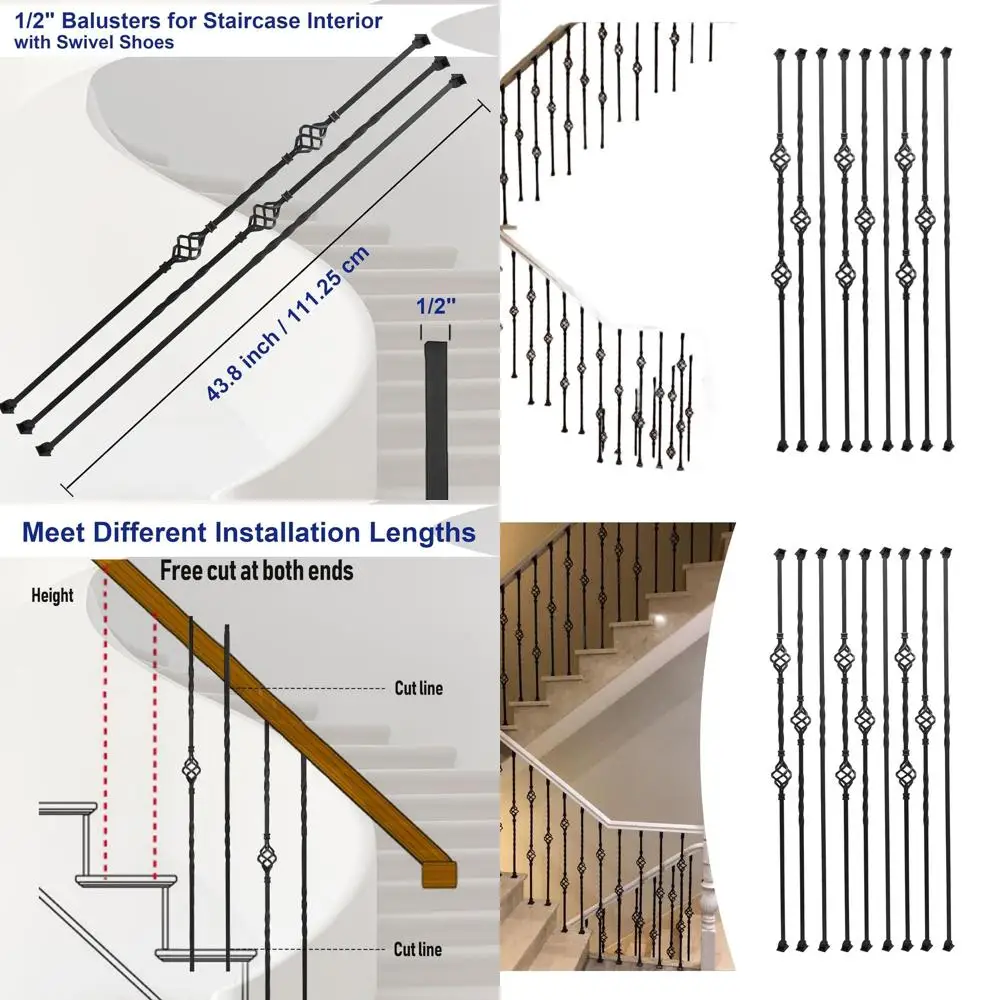 1/2" Balusters for Staircase Interior
with Swivel Shoes

43.8 inch / 111.25 cm

1/2"

Meet Different Installation Lengths

Free cut at both ends

Height

Cut line

Cut line