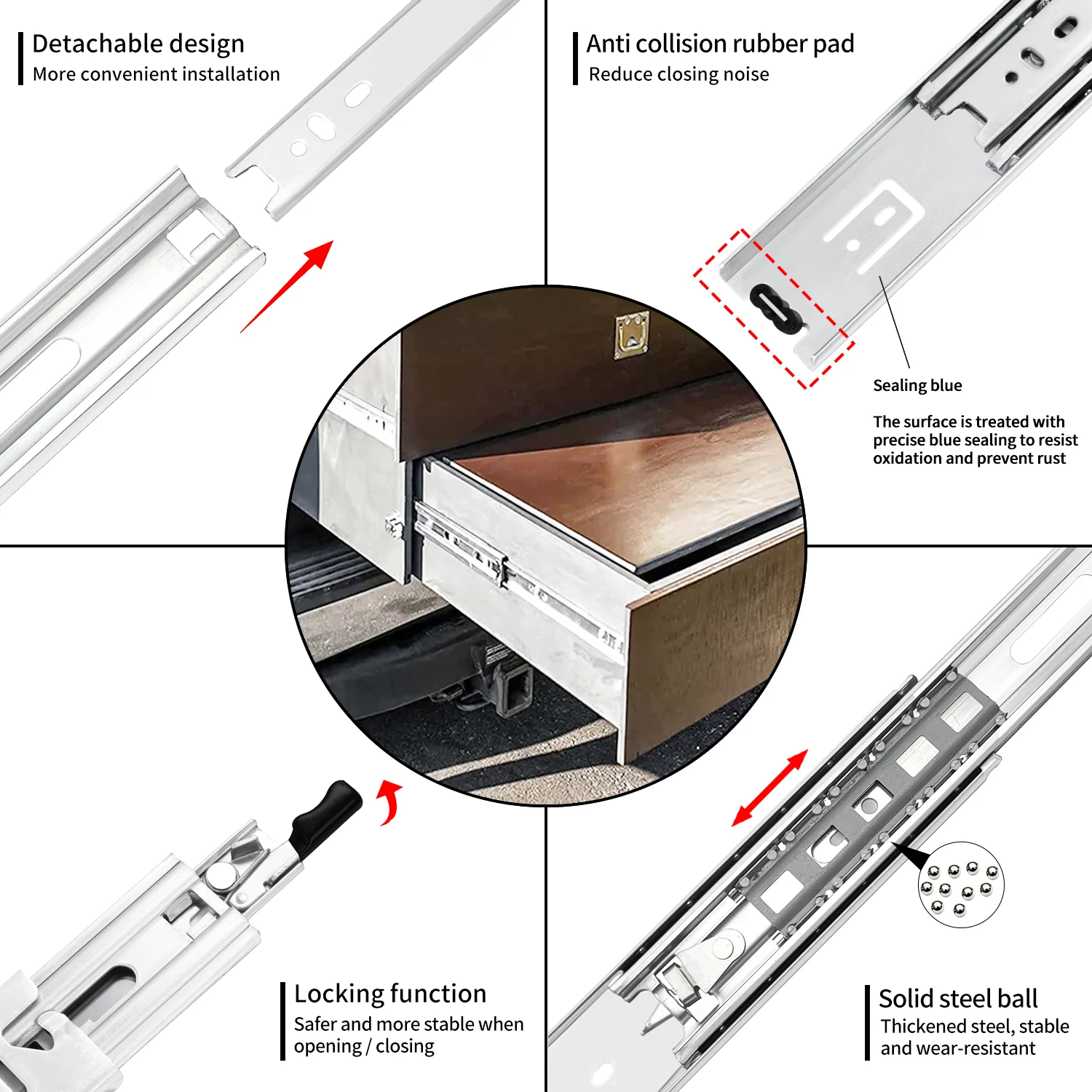 Detachable design
More convenient installation

Anti collision rubber pad
Reduce closing noise

Sealing blue

The surface is treated with precise blue sealing to resist oxidation and prevent rust

Locking function
Safer and more stable when opening / closing

Solid steel ball
Thickened steel, stable and wear-resistant