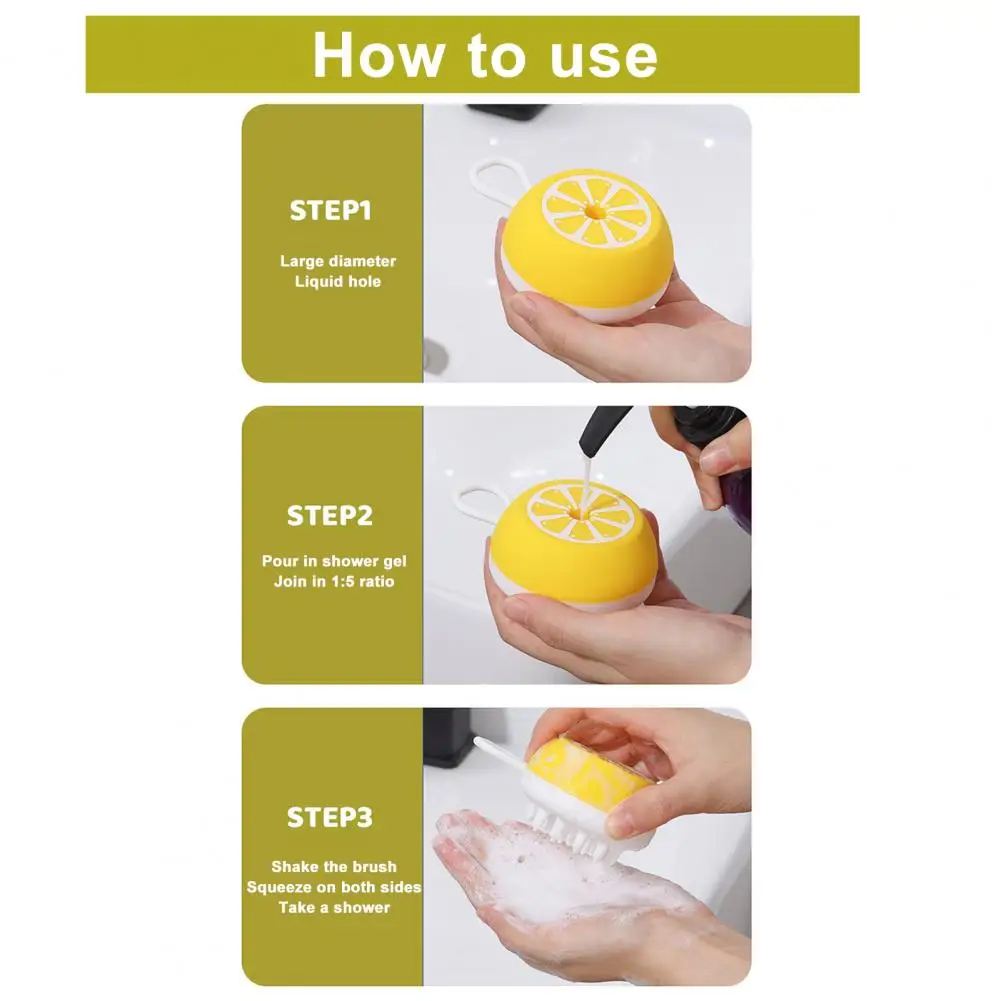 How to use

STEP1

Large diameter
Liquid hole

STEP2

Pour in shower gel
Join in 1:5 ratio

STEP3

Shake the brush
Squeeze on both sides
Take a shower