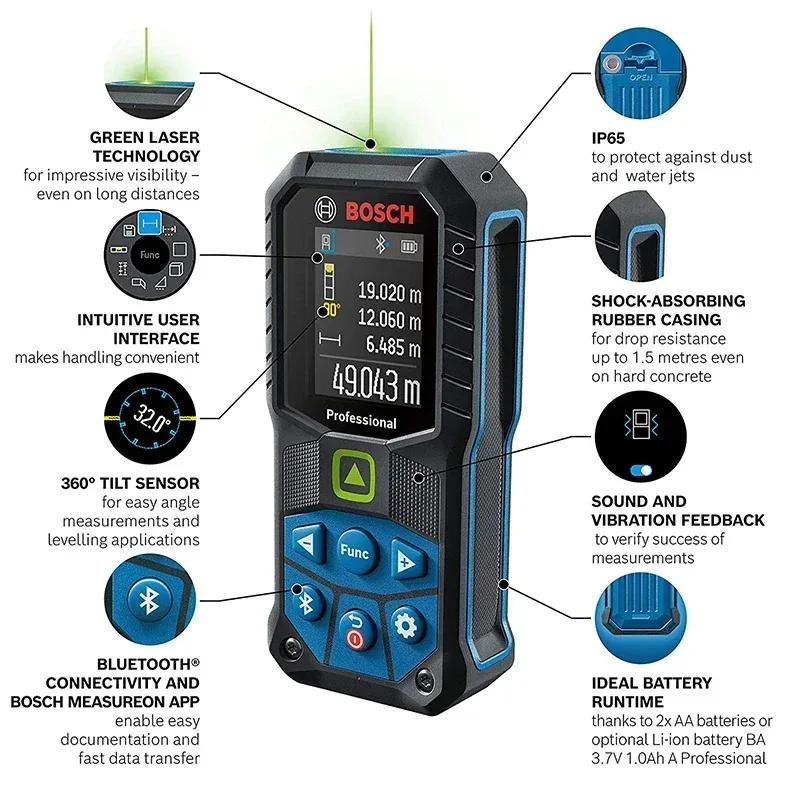 GREEN LASER TECHNOLOGY
for impressive visibility – even on long distances

Func

INTUITIVE USER INTERFACE
makes handling convenient

32.0°

360° TILT SENSOR
for easy angle measurements and levelling applications

BLUETOOTH® CONNECTIVITY AND BOSCH MEASUREON APP
enable easy documentation and fast data transfer

BOSCH

90°
19.020 m
12.060 m
6.485 m
49.043 m

Professional

Func

OPEN

IP65
to protect against dust and water jets

SHOCK-ABSORBING RUBBER CASING
for drop resistance up to 1.5 metres even on hard concrete

SOUND AND VIBRATION FEEDBACK
to verify success of measurements

IDEAL BATTERY RUNTIME
thanks to 2x AA batteries or optional Li-ion battery BA 3.7V 1.0Ah A Professional