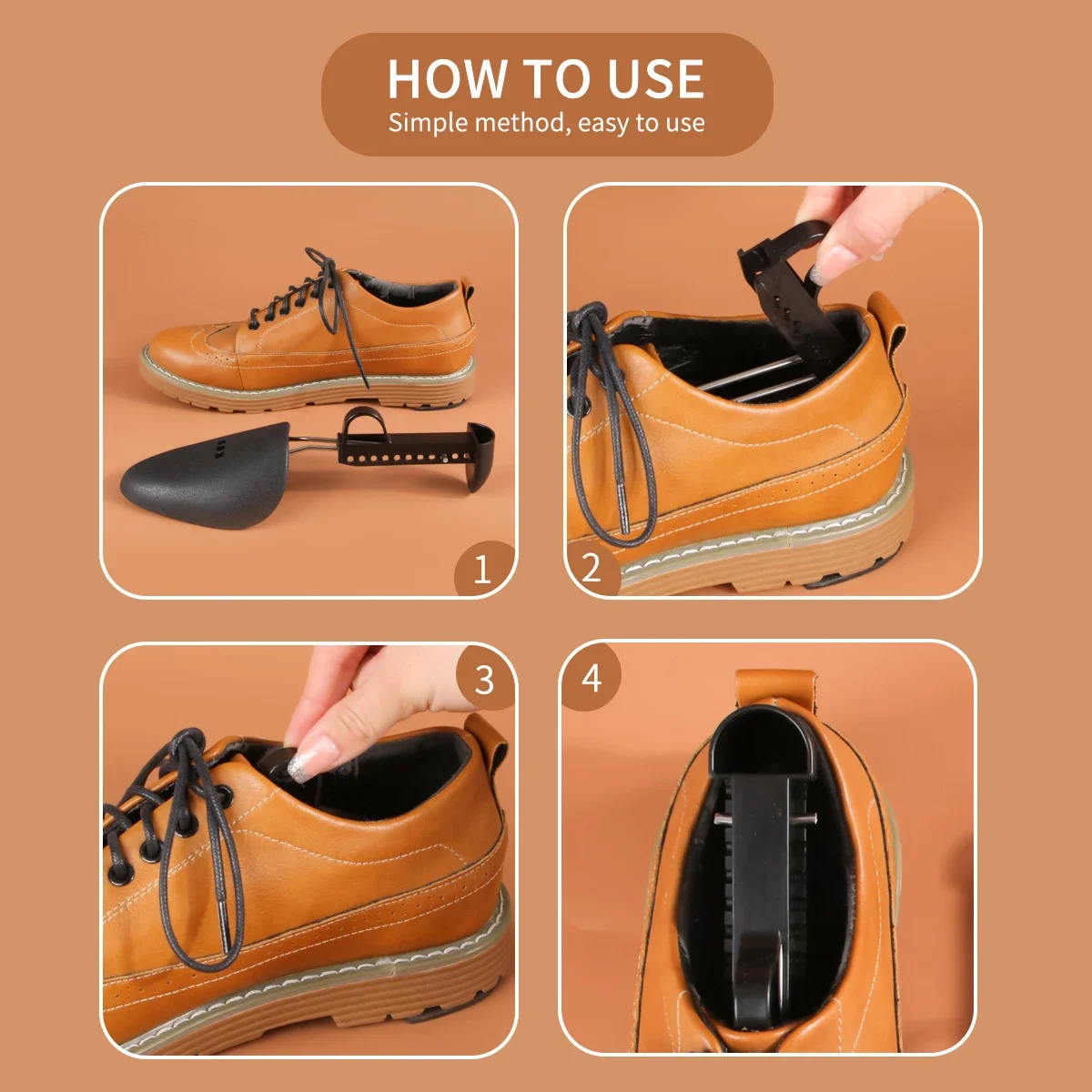 HOW TO USE
Simple method, easy to use

1

2

3

4