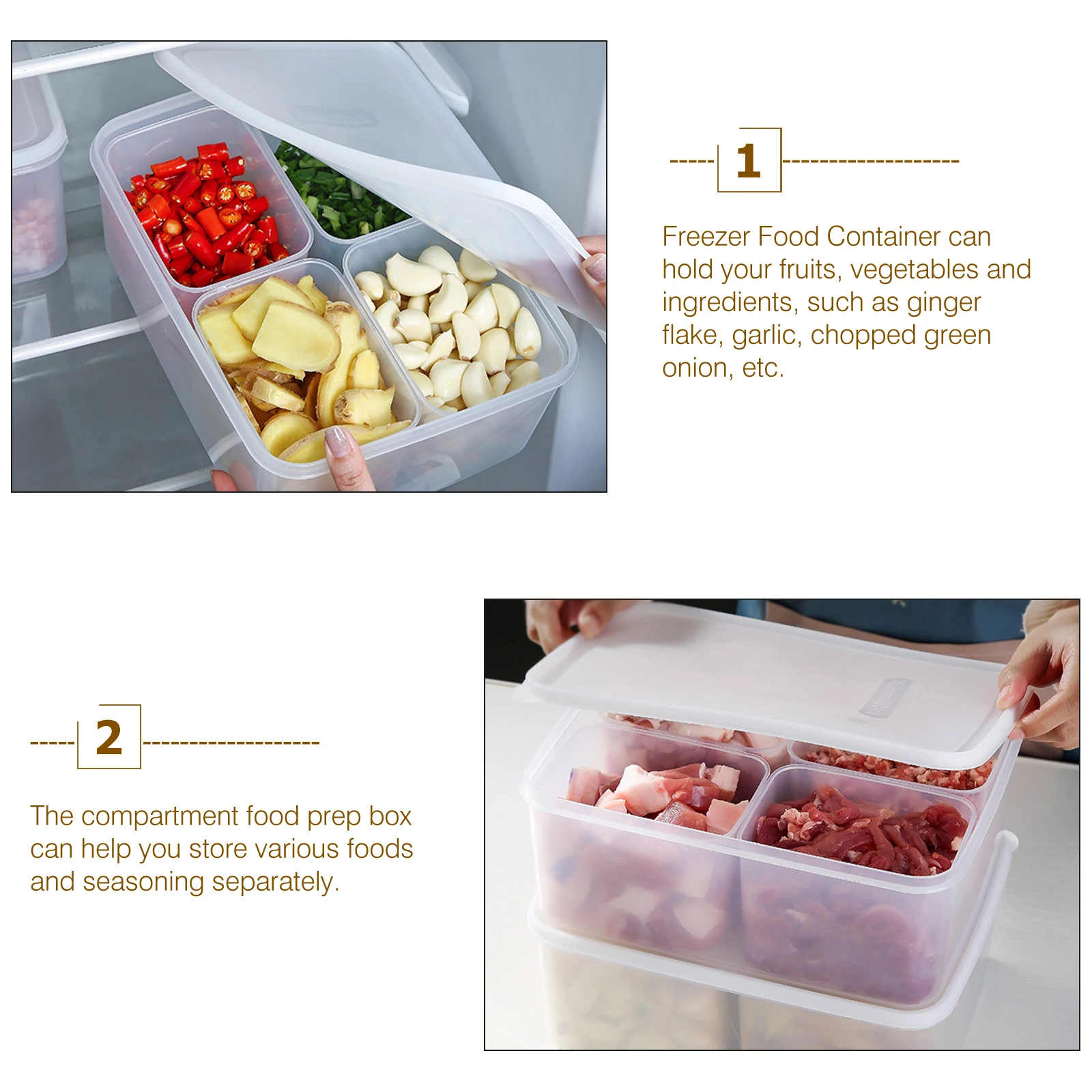 1

Freezer Food Container can hold your fruits, vegetables and ingredients, such as ginger flake, garlic, chopped green onion, etc.

2

The compartment food prep box can help you store various foods and seasoning separately.