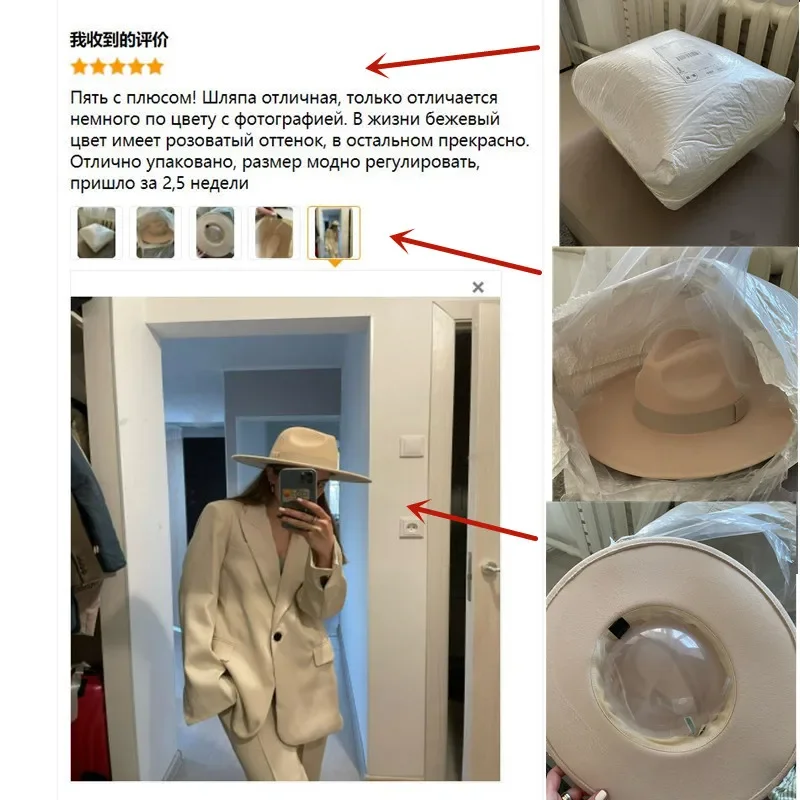 我收到的评价

Пять с плюсом! Шляпа отличная, только отличается немного по цвету с фотографией. В жизни бежевый цвет имеет розоватый оттенок, в остальном прекрасно. Отлично упаковано, размер модно регулировать, пришло за 2,5 недели

×