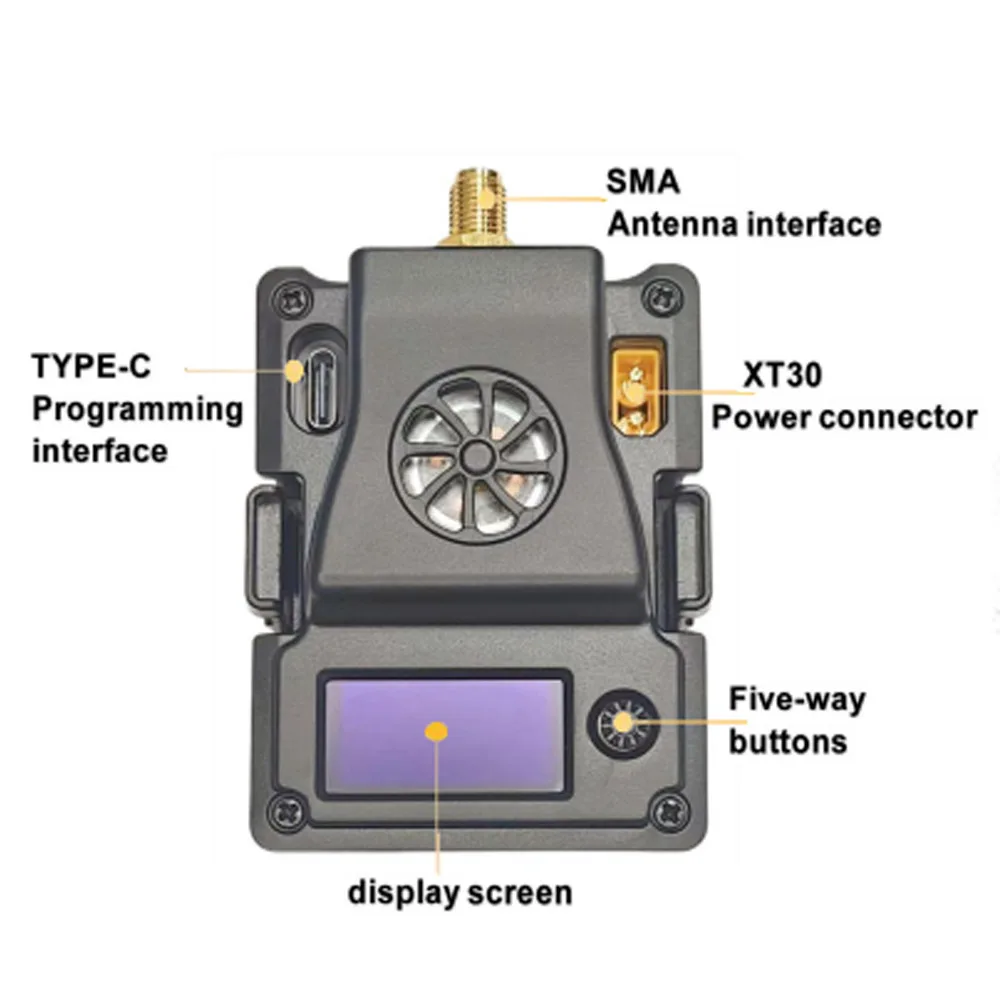 SMA
Antenna interface

TYPE-C
Programming
interface

XT30
Power connector

Five-way
buttons

display screen