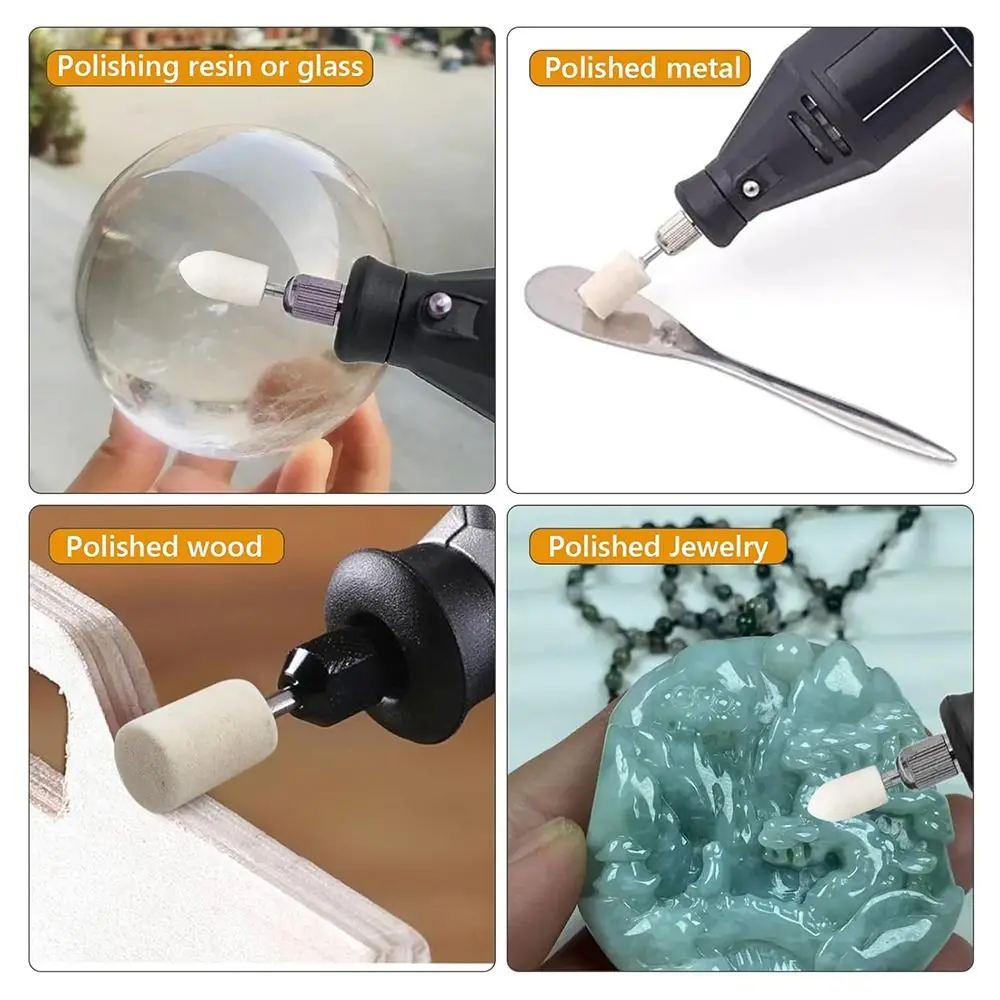 Polishing resin or glass

Polished metal

Polished wood

Polished Jewelry