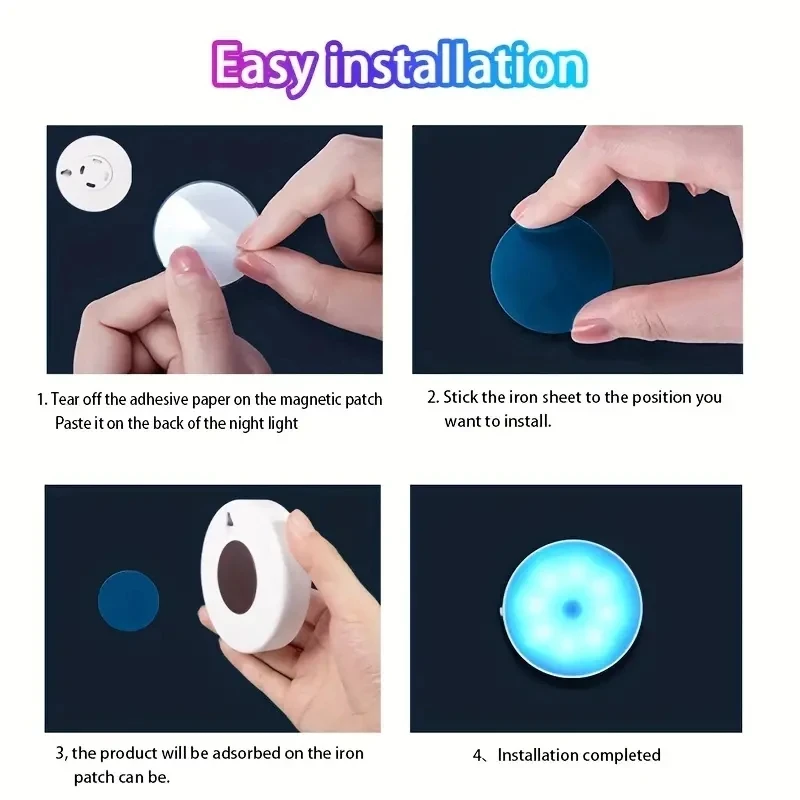 Easy installation

1. Tear off the adhesive paper on the magnetic patch
Paste it on the back of the night light

2. Stick the iron sheet to the position you want to install.

3, the product will be adsorbed on the iron patch can be.

4、Installation completed