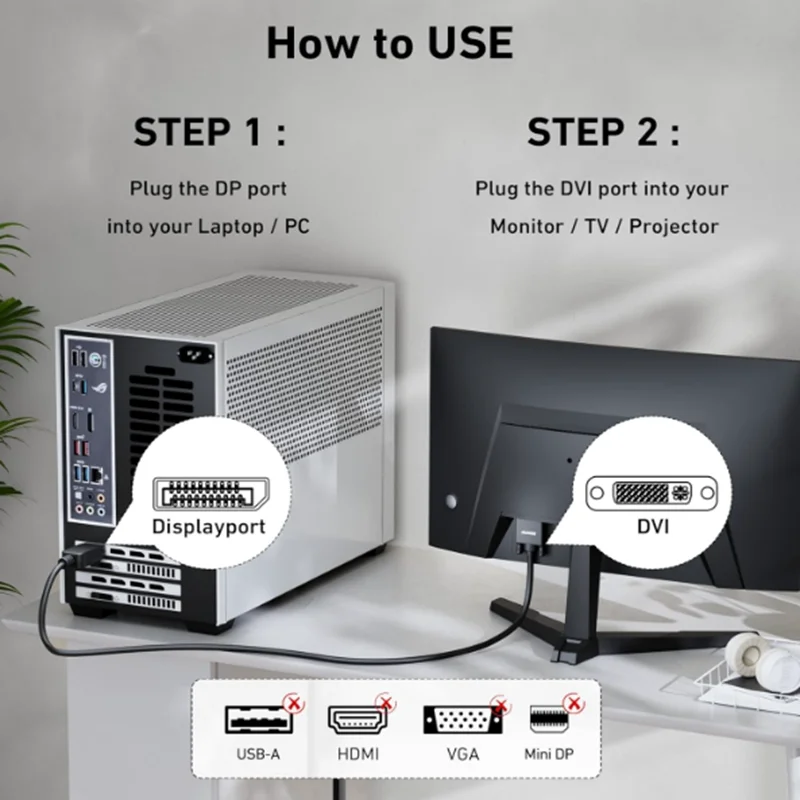 How to USE

STEP 1 :

Plug the DP port into your Laptop / PC

STEP 2 :

Plug the DVI port into your Monitor / TV / Projector

Displayport

DVI

USB-A

HDMI

VGA

Mini DP