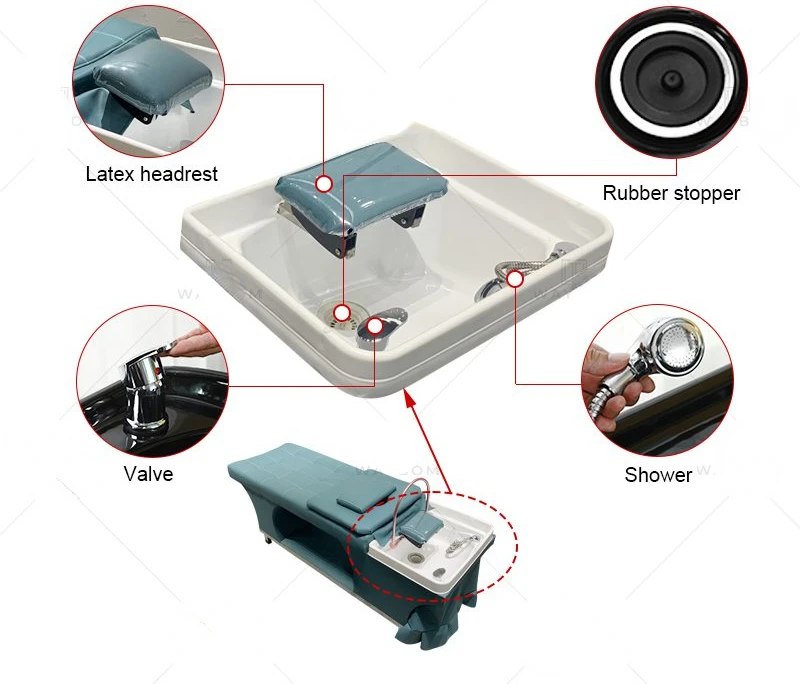 Latex headrest

Rubber stopper

Valve

Shower