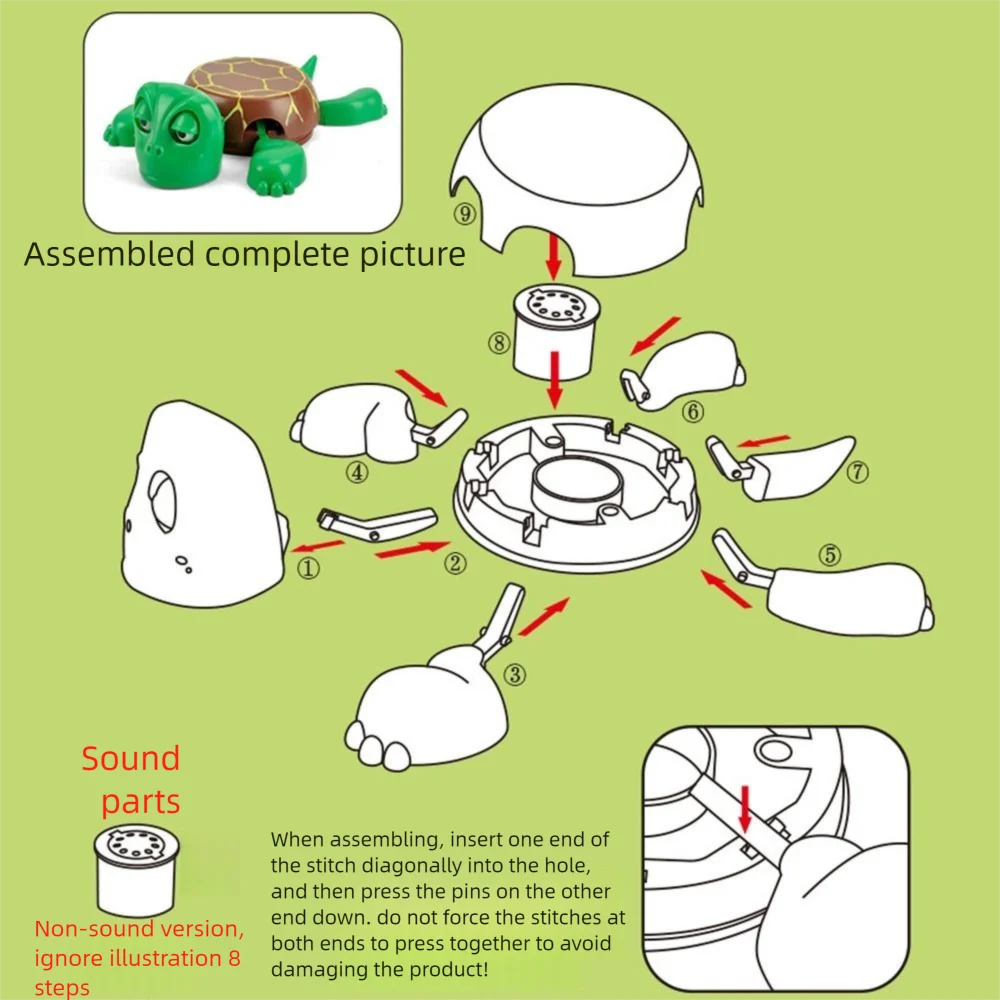 Assembled complete picture

⑨

⑧

⑥

④

⑦

①

②

⑤

③

Sound parts

Non-sound version, ignore illustration 8 steps

When assembling, insert one end of the stitch diagonally into the hole, and then press the pins on the other end down. do not force the stitches at both ends to press together to avoid damaging the product!