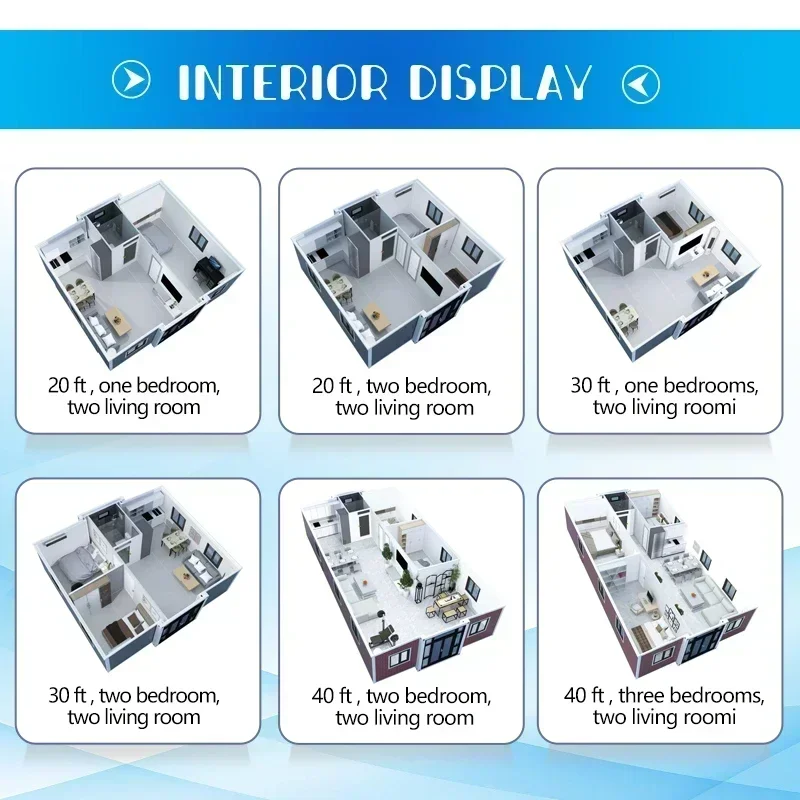 INTERIOR DISPLAY

20 ft , one bedroom, two living room

20 ft , two bedroom, two living room

30 ft , one bedrooms, two living roomi

30 ft , two bedroom, two living room

40 ft , two bedroom, two living room

40 ft , three bedrooms, two living roomi