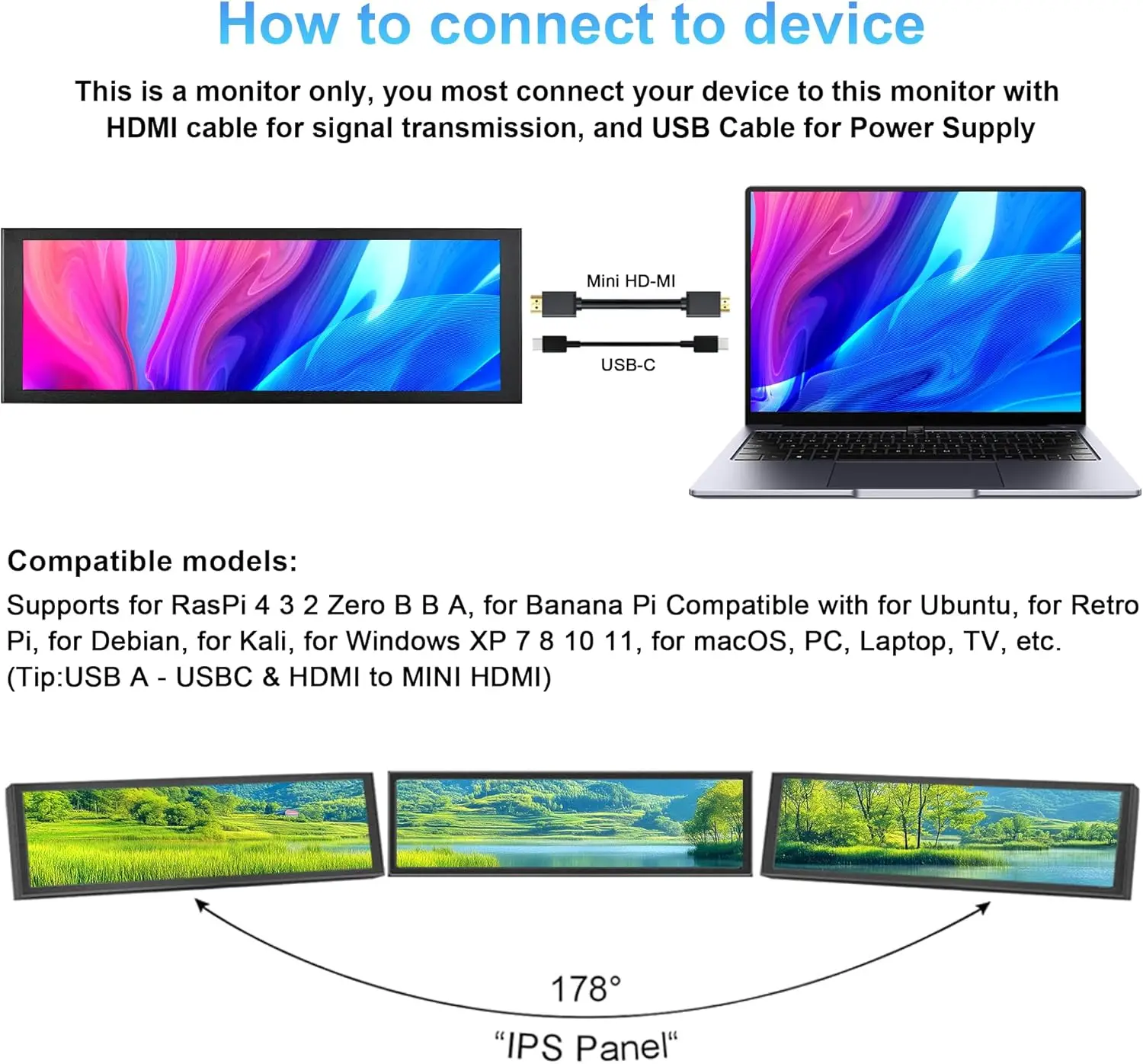 How to connect to device

This is a monitor only, you most connect your device to this monitor with HDMI cable for signal transmission, and USB Cable for Power Supply

Mini HD-MI

USB-C

Compatible models:

Supports for RasPi 4 3 2 Zero B B A, for Banana Pi Compatible with for Ubuntu, for Retro Pi, for Debian, for Kali, for Windows XP 7 8 10 11, for macOS, PC, Laptop, TV, etc. (Tip:USB A - USBC & HDMI to MINI HDMI)

178°

“IPS Panel“