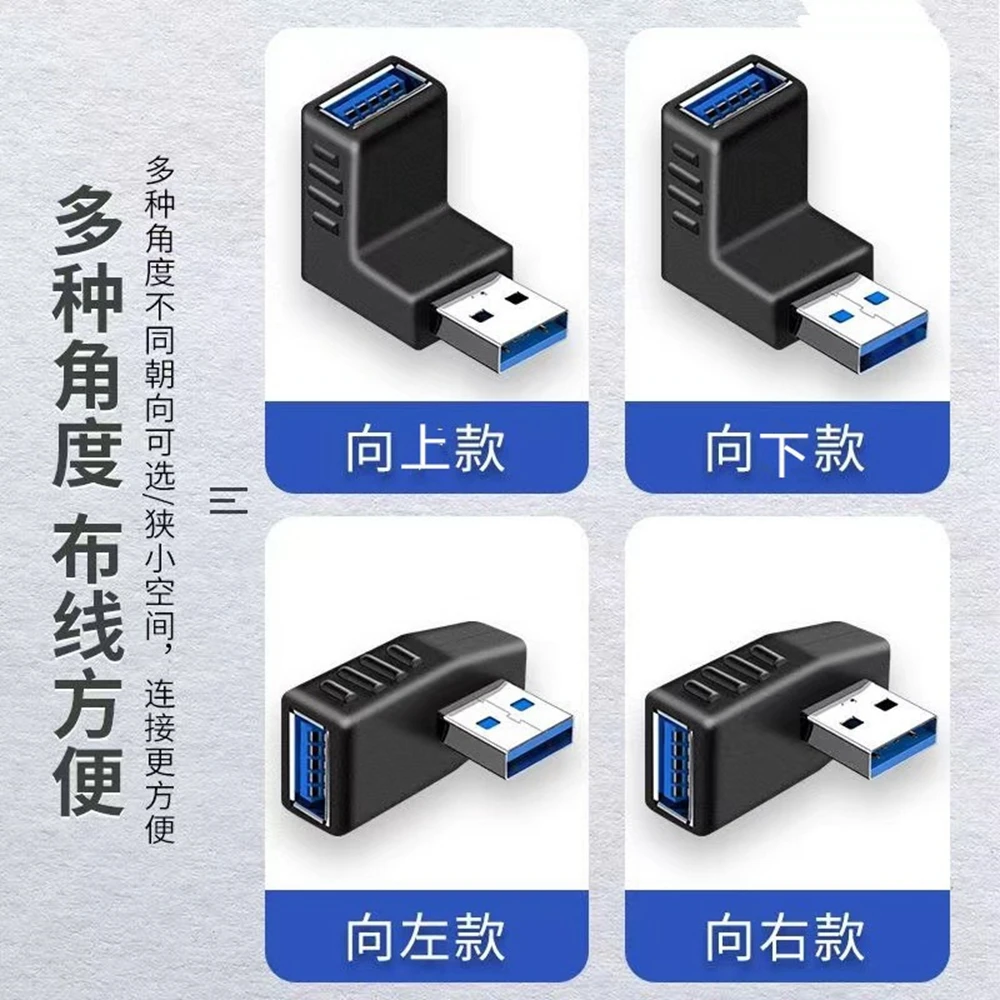 多种角度 布线方便

多种角度不同朝向可选/狭小空间，连接更方便

向上款

向下款

向左款

向右款