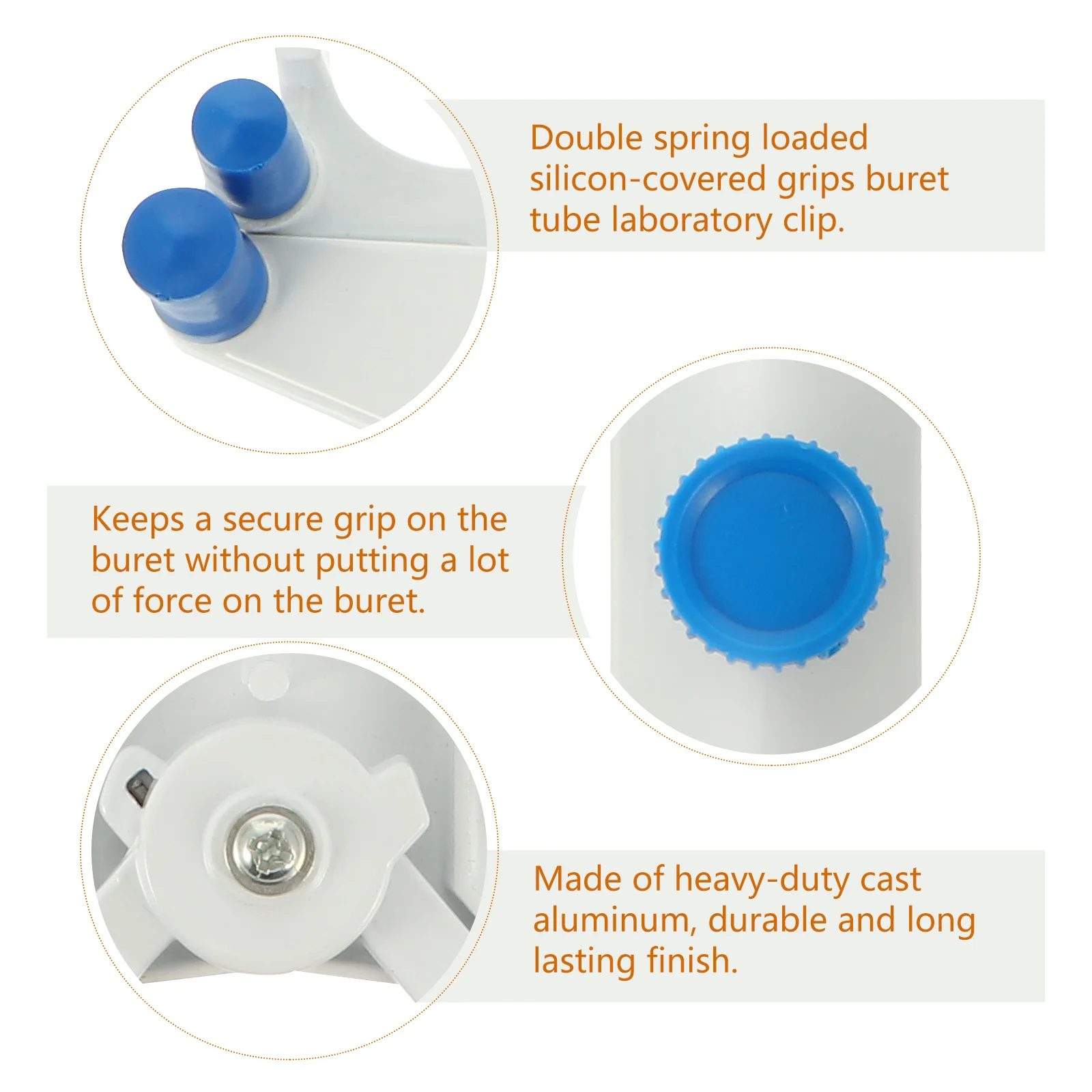 Double spring loaded silicon-covered grips buret tube laboratory clip.

Keeps a secure grip on the buret without putting a lot of force on the buret.

Made of heavy-duty cast aluminum, durable and long lasting finish.