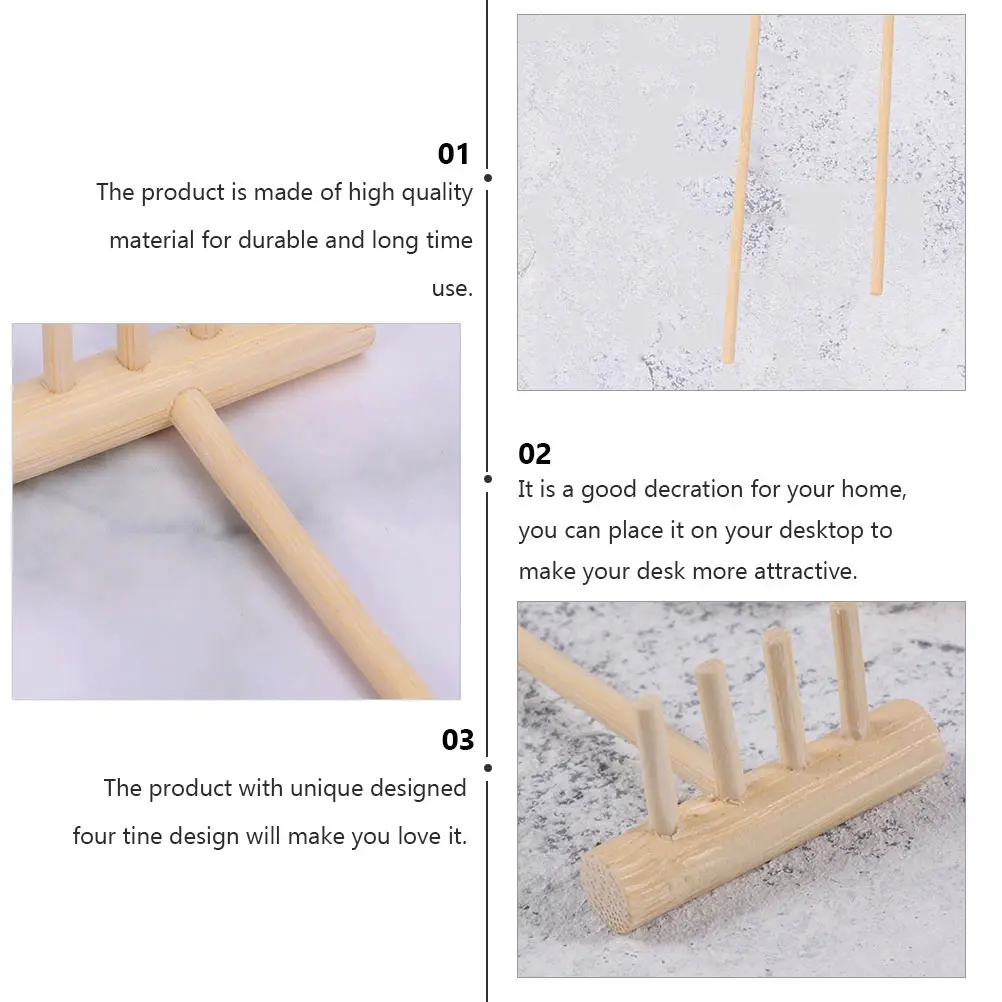 01
The product is made of high quality material for durable and long time use.

02
It is a good decration for your home, you can place it on your desktop to make your desk more attractive.

03
The product with unique designed four tine design will make you love it.