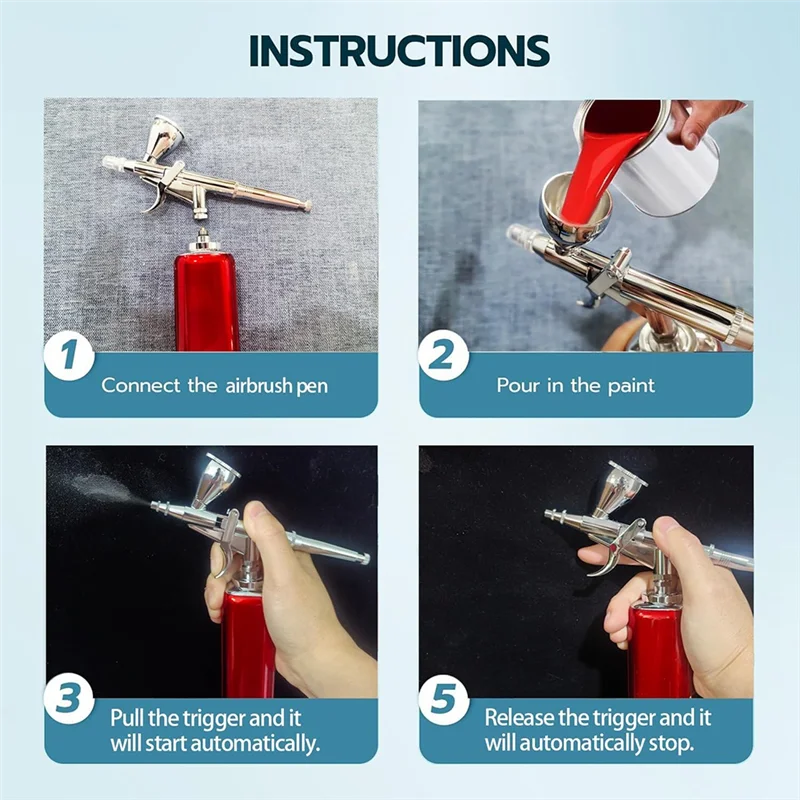 INSTRUCTIONS

1
Connect the airbrush pen

2
Pour in the paint

3
Pull the trigger and it will start automatically.

5
Release the trigger and it will automatically stop.