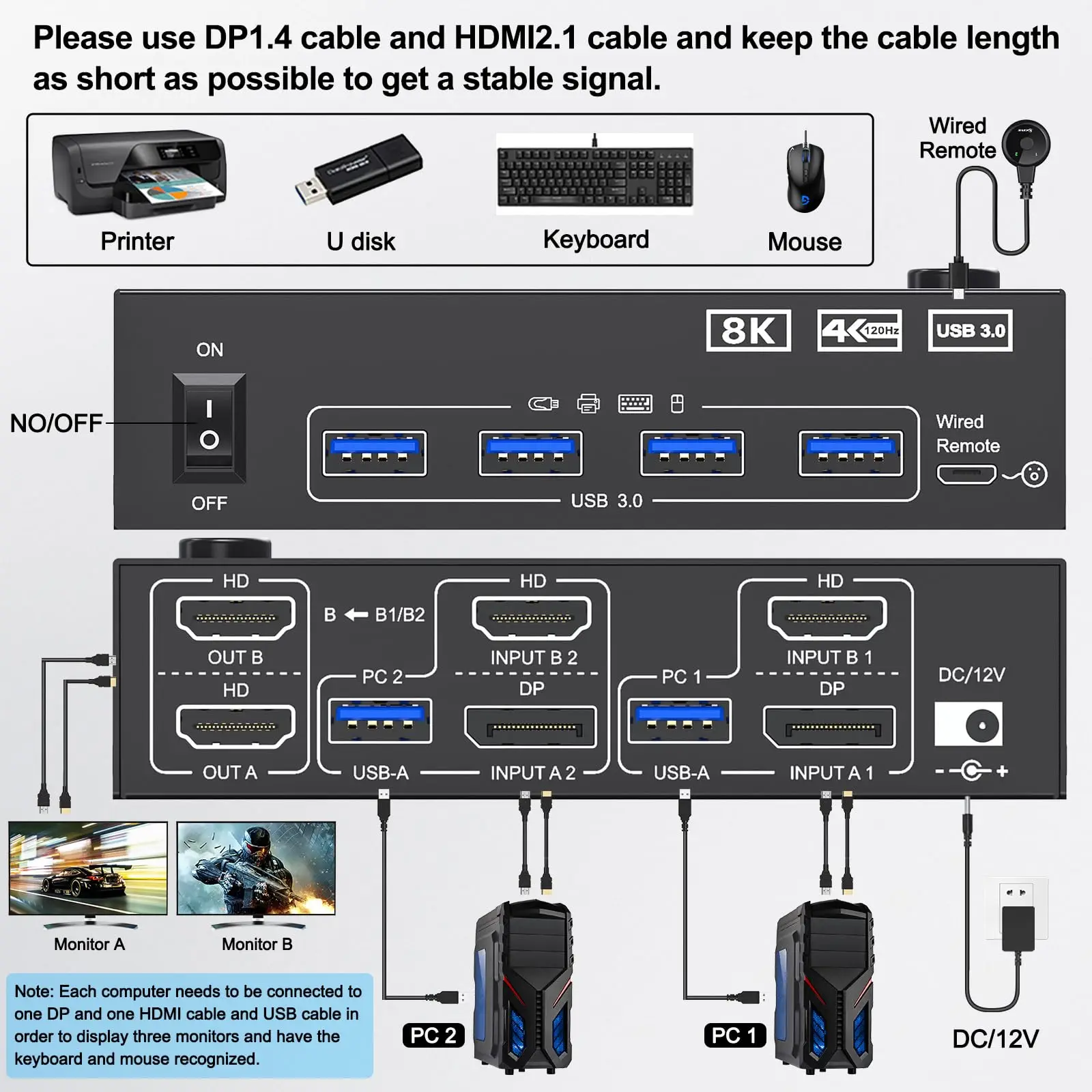 Please use DP1.4 cable and HDMI2.1 cable and keep the cable length as short as possible to get a stable signal.

Printer

U disk

Keyboard

Mouse

Wired Remote

8K

4K 120Hz

USB 3.0

ON

NO/OFF

OFF

USB 3.0

Wired Remote

HD

OUT B

HD

OUT A

B ← B1/B2

HD

INPUT B 2

PC 2

DP

USB-A

INPUT A 2

HD

INPUT B 1

PC 1

DP

USB-A

INPUT A 1

DC/12V

Monitor A

Monitor B

Note: Each computer needs to be connected to one DP and one HDMI cable and USB cable in order to display three monitors and have the keyboard and mouse recognized.

PC 2

PC 1

DC/12V