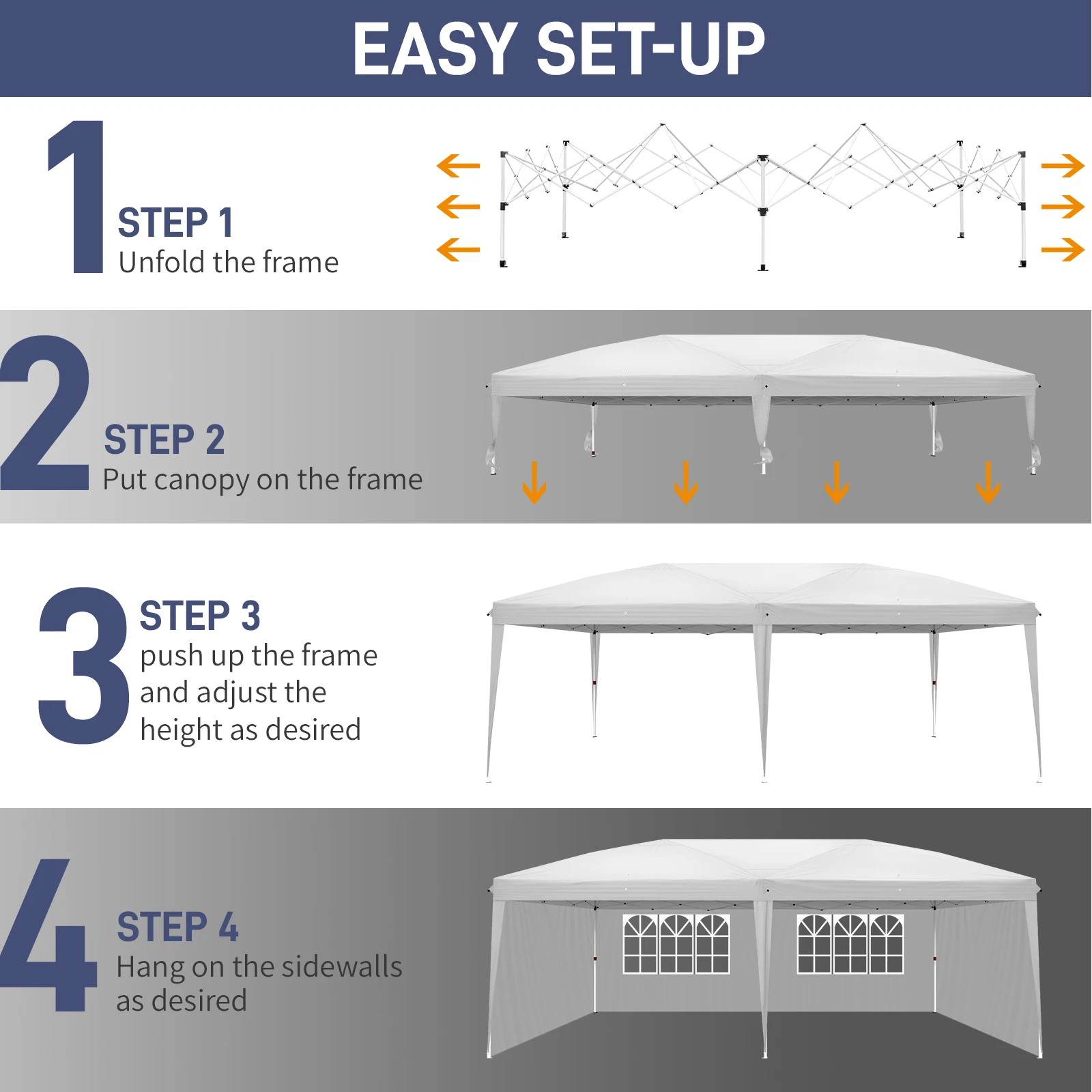 EASY SET-UP

1
STEP 1
Unfold the frame

2
STEP 2
Put canopy on the frame

3
STEP 3
push up the frame and adjust the height as desired

4
STEP 4
Hang on the sidewalls as desired