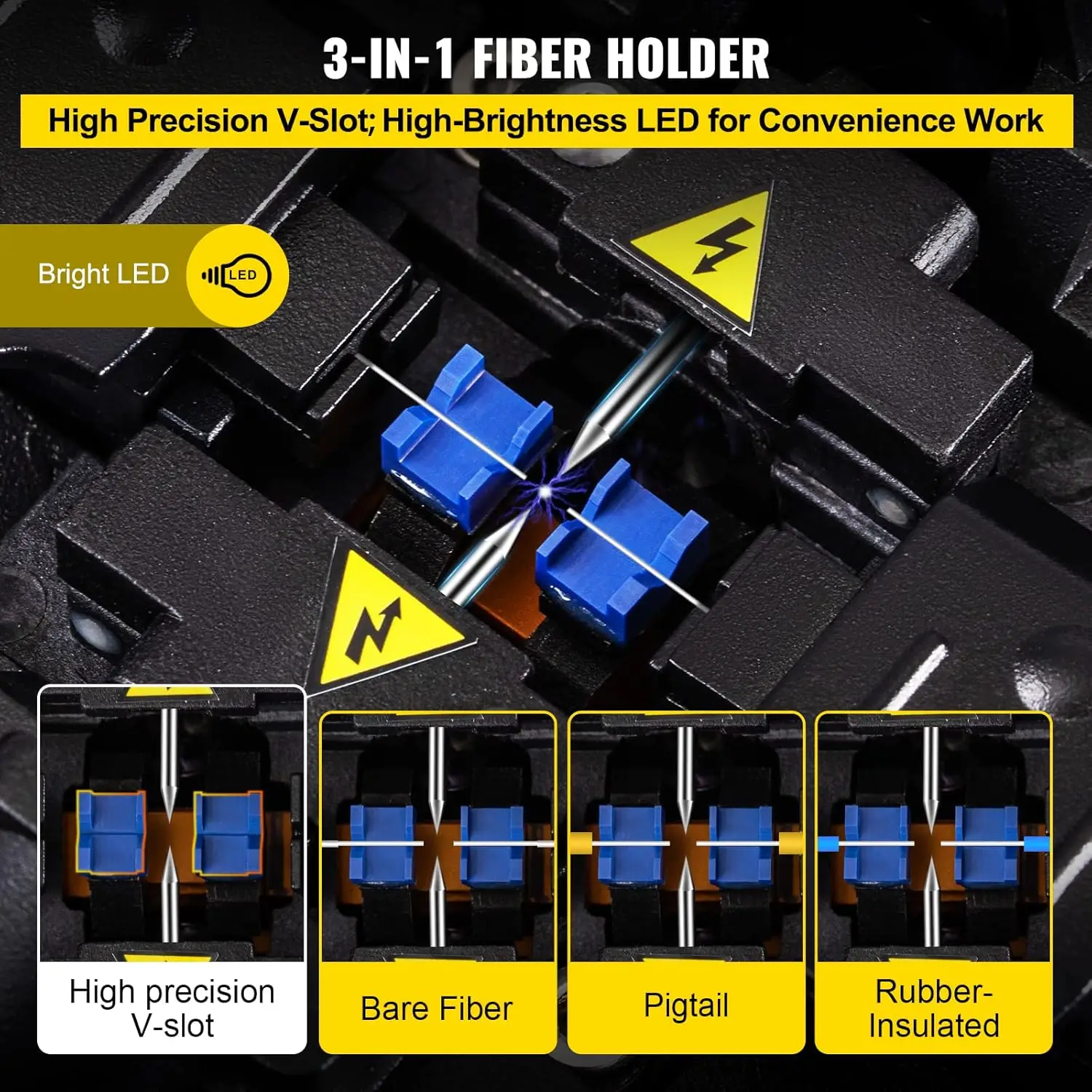 3-IN-1 FIBER HOLDER

High Precision V-Slot; High-Brightness LED for Convenience Work

Bright LED

LED

High precision V-slot

Bare Fiber

Pigtail

Rubber-Insulated