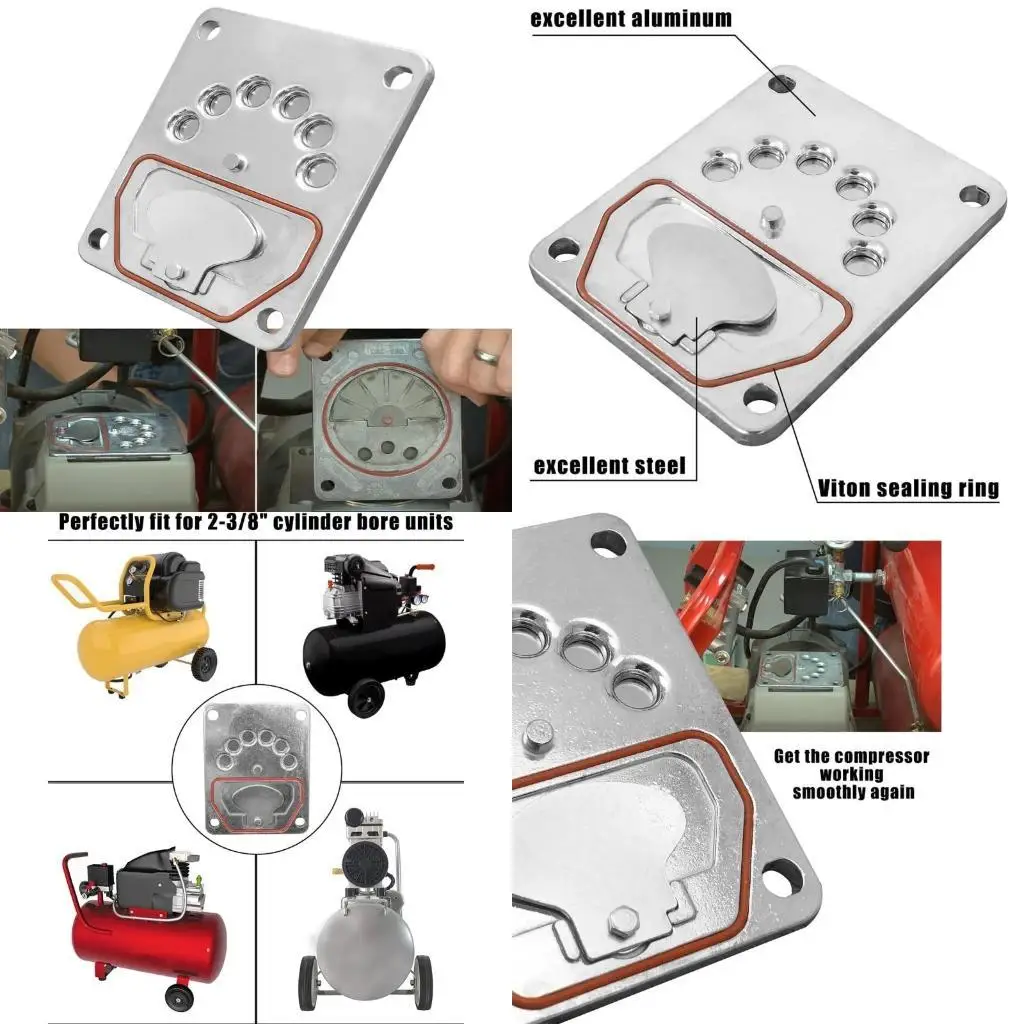 excellent aluminum

excellent steel

Viton sealing ring

Perfectly fit for 2-3/8" cylinder bore units

Get the compressor working smoothly again