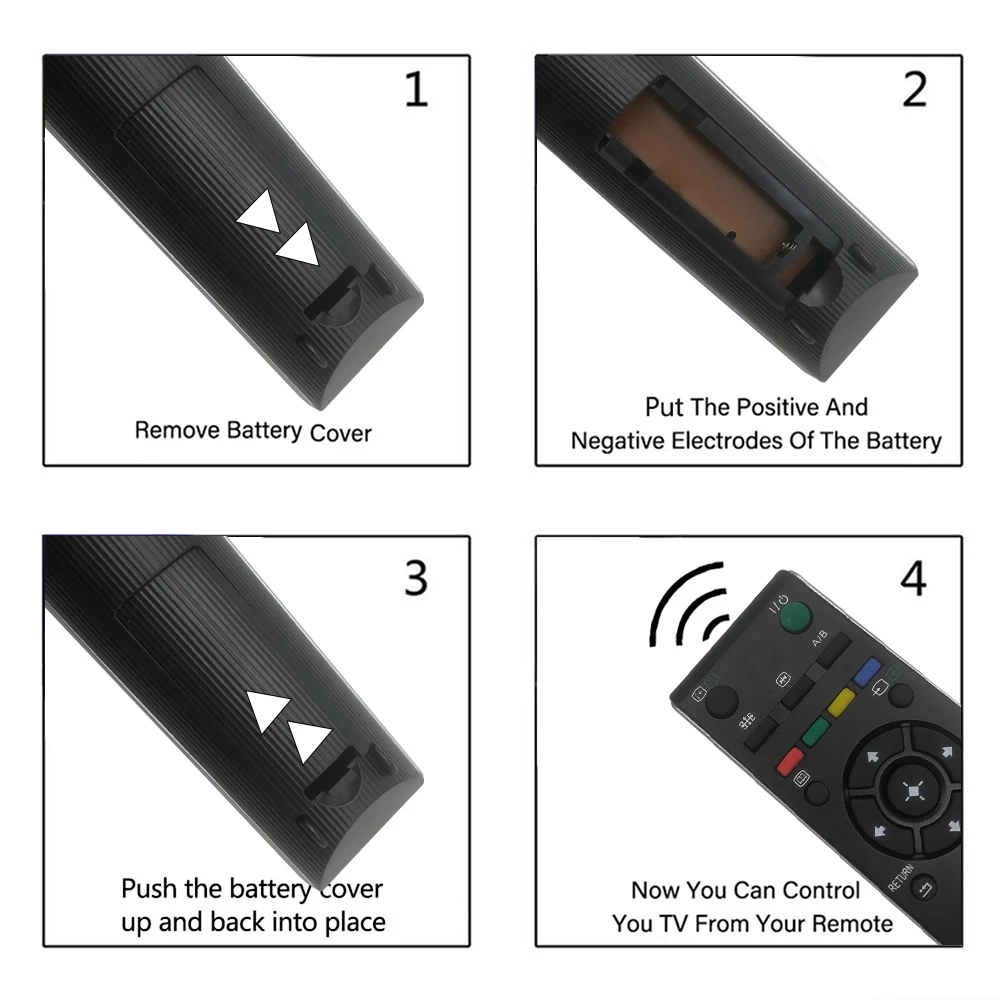 1

Remove Battery Cover

2

Put The Positive And Negative Electrodes Of The Battery

3

Push the battery cover up and back into place

4

A/B

RETURN

Now You Can Control You TV From Your Remote