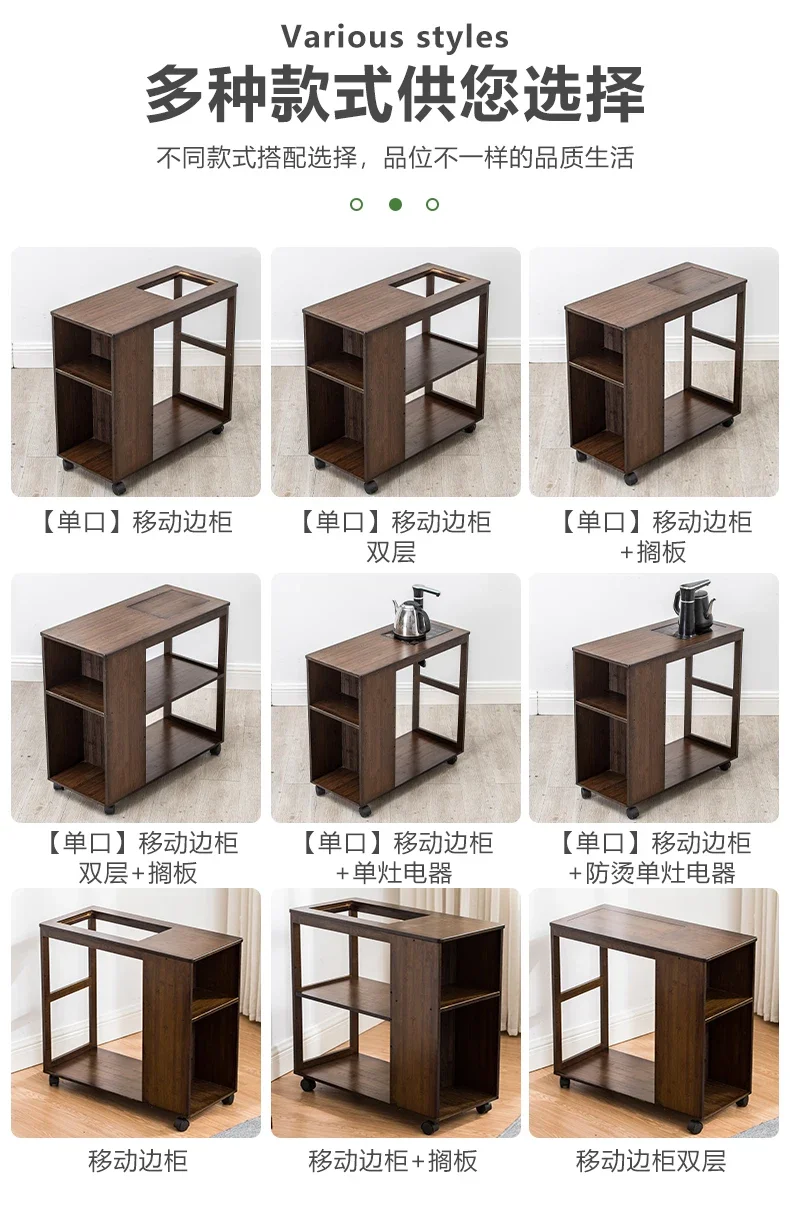 Various styles
多种款式供您选择
不同款式搭配选择，品位不一样的品质生活

【单口】移动边柜

【单口】移动边柜 双层

【单口】移动边柜 +搁板

【单口】移动边柜 双层+搁板

【单口】移动边柜 +单灶电器

【单口】移动边柜 +防烫单灶电器

移动边柜

移动边柜+搁板

移动边柜双层