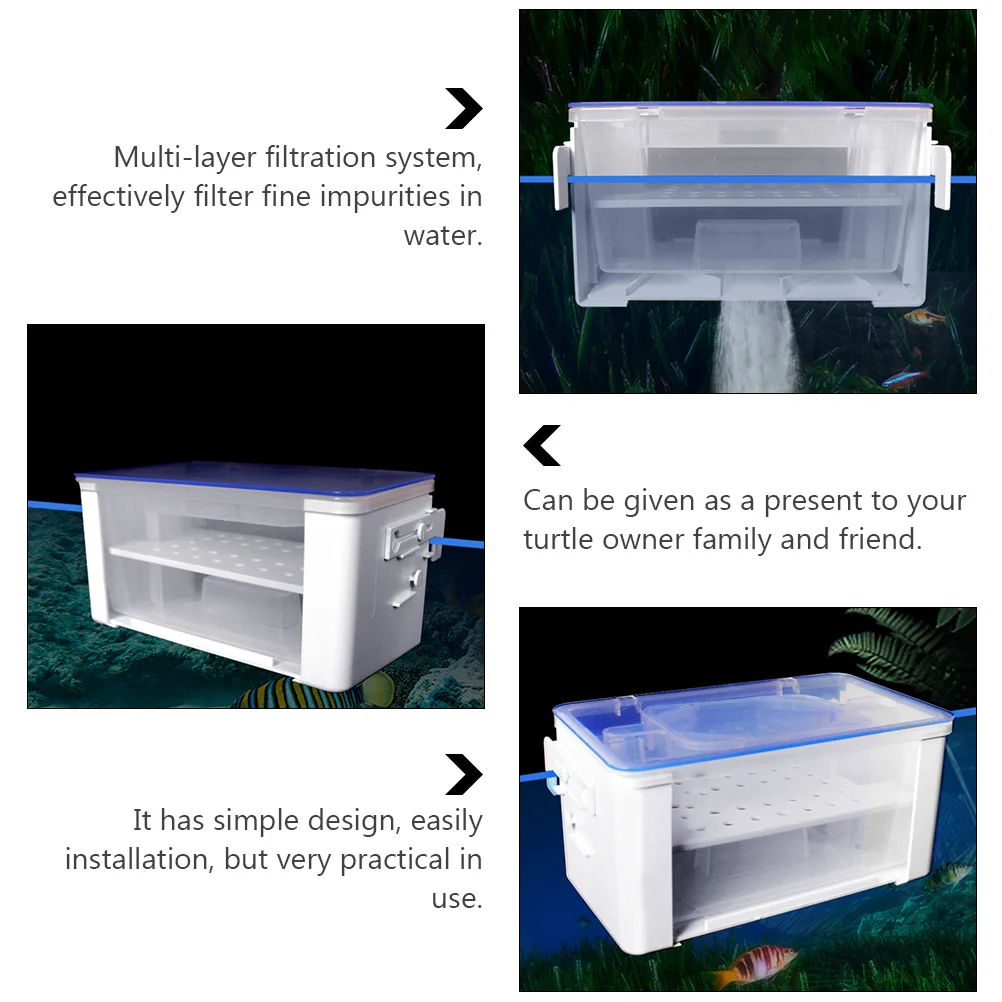 Multi-layer filtration system, effectively filter fine impurities in water.

Can be given as a present to your turtle owner family and friend.

It has simple design, easily installation, but very practical in use.