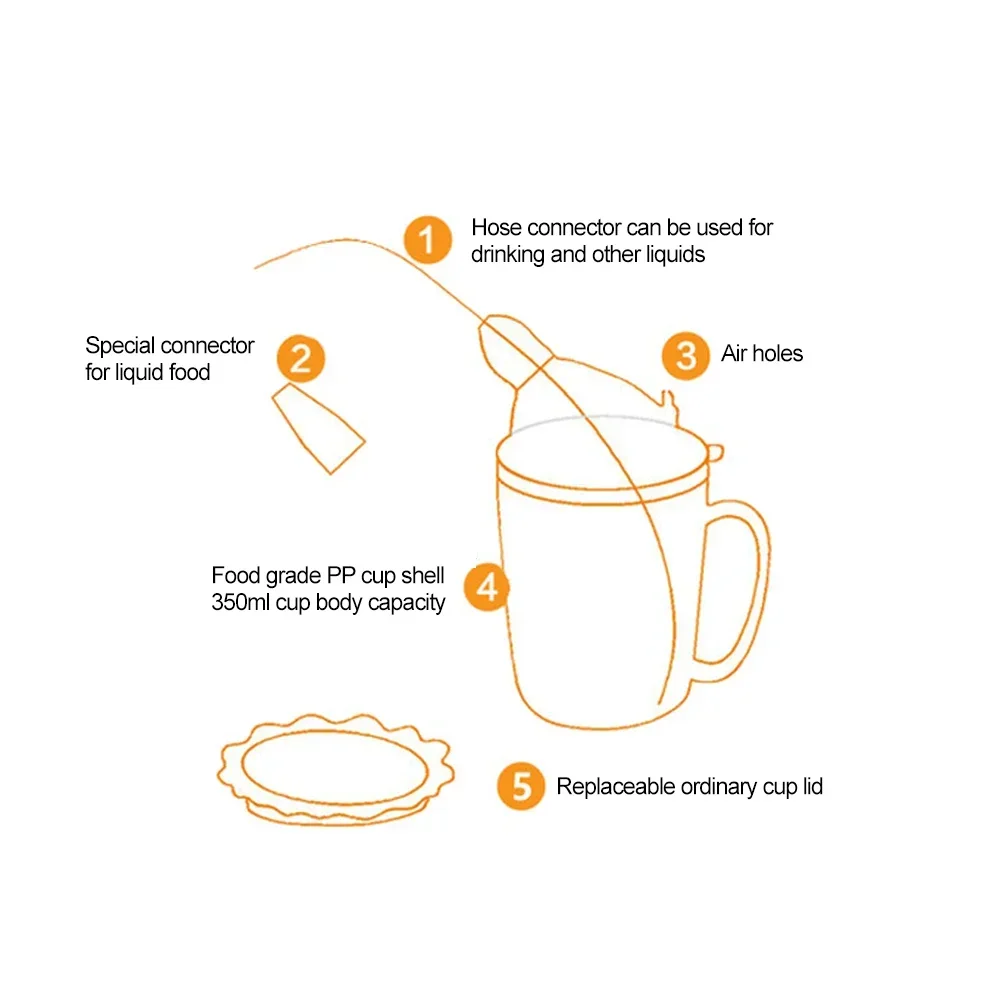 1 Hose connector can be used for drinking and other liquids

Special connector for liquid food 2

3 Air holes

Food grade PP cup shell 350ml cup body capacity 4

5 Replaceable ordinary cup lid