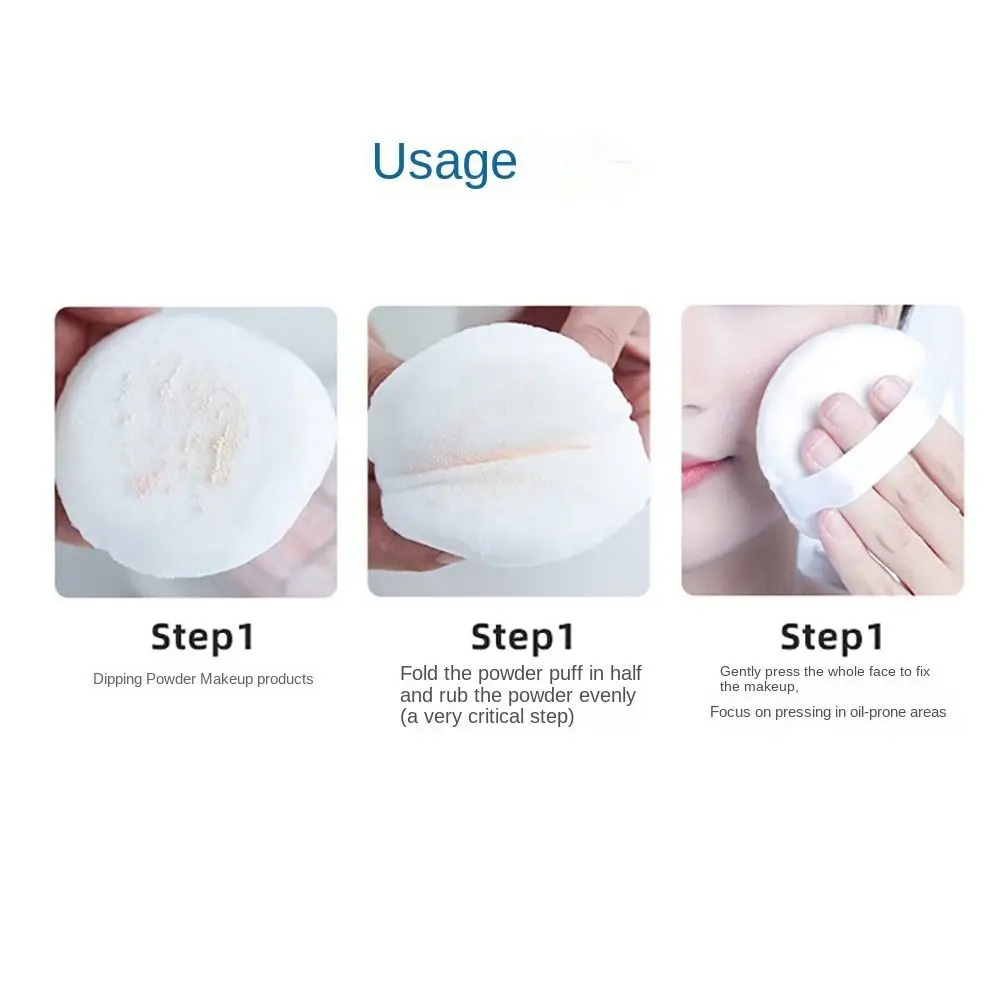 Usage

Step1

Dipping Powder Makeup products

Step1

Fold the powder puff in half and rub the powder evenly (a very critical step)

Step1

Gently press the whole face to fix the makeup,

Focus on pressing in oil-prone areas