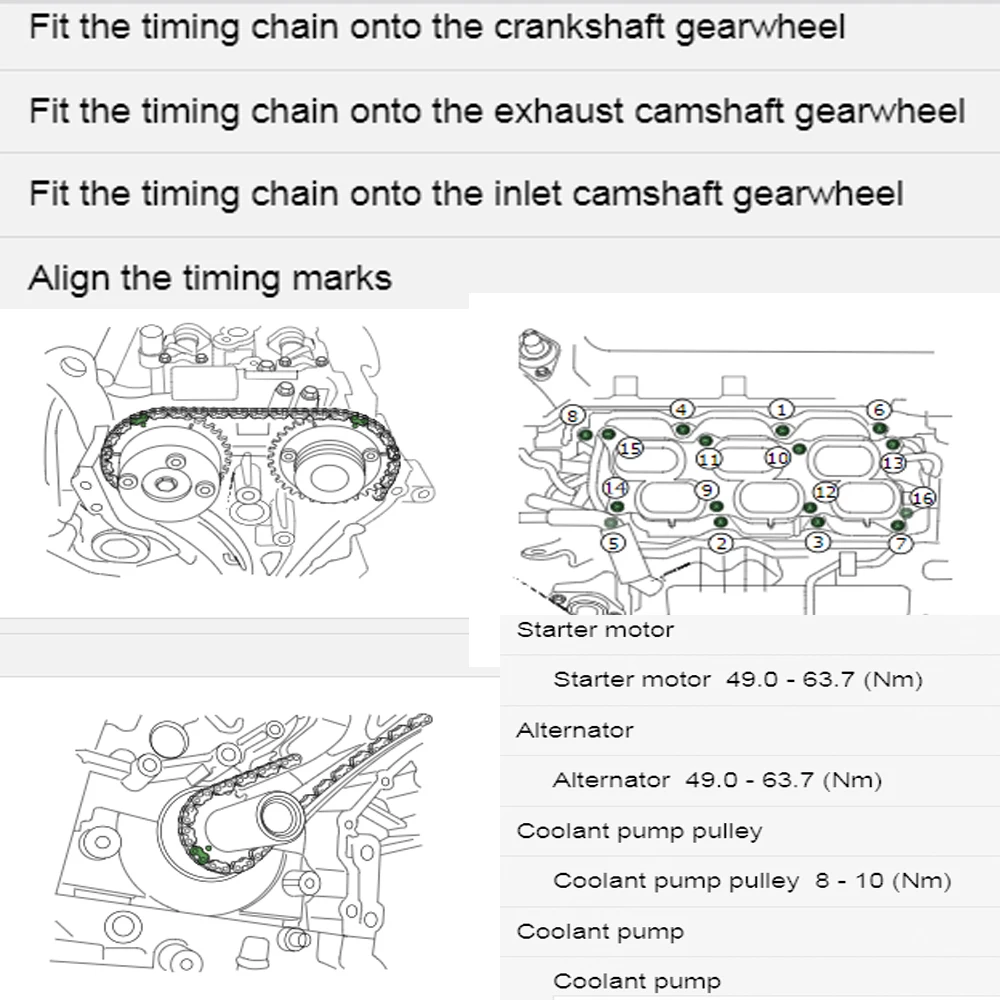 Fit the timing chain onto the crankshaft gearwheel

Fit the timing chain onto the exhaust camshaft gearwheel

Fit the timing chain onto the inlet camshaft gearwheel

Align the timing marks

8 4 1 6
15 11 10 13
14 9 12 16
5 2 3 7

Starter motor

Starter motor 49.0 - 63.7 (Nm)

Alternator

Alternator 49.0 - 63.7 (Nm)

Coolant pump pulley

Coolant pump pulley 8 - 10 (Nm)

Coolant pump

Coolant pump