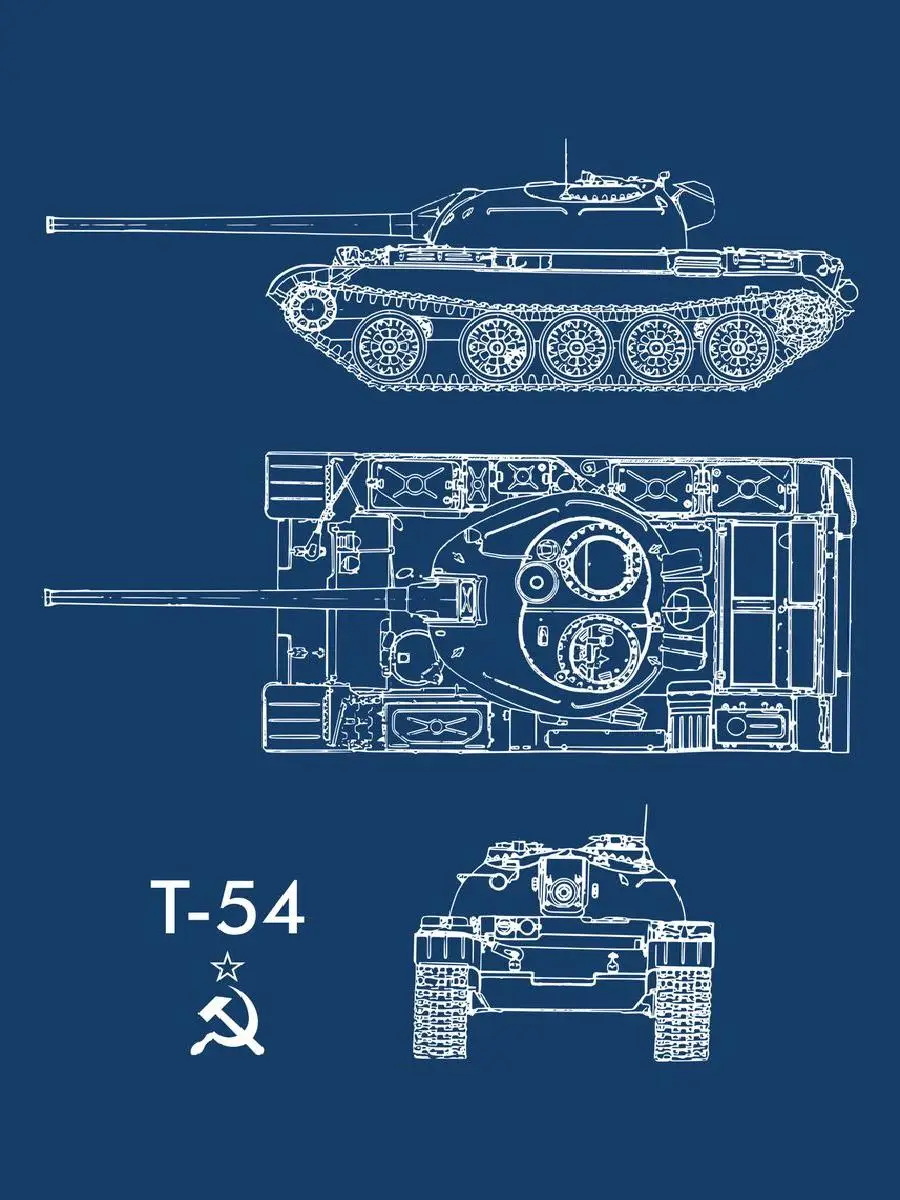 T-54