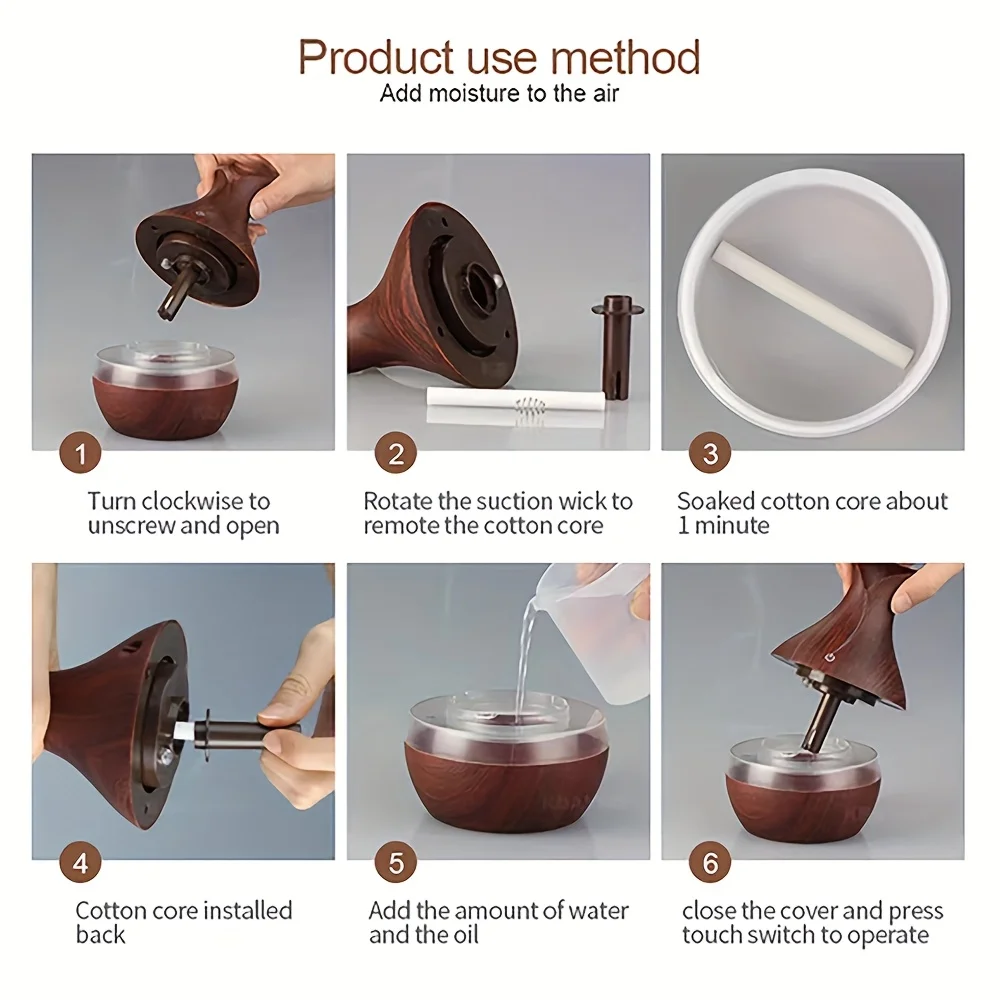 Product use method
Add moisture to the air

1
Turn clockwise to unscrew and open

2
Rotate the suction wick to remote the cotton core

3
Soaked cotton core about 1 minute

4
Cotton core installed back

5
Add the amount of water and the oil

6
close the cover and press touch switch to operate