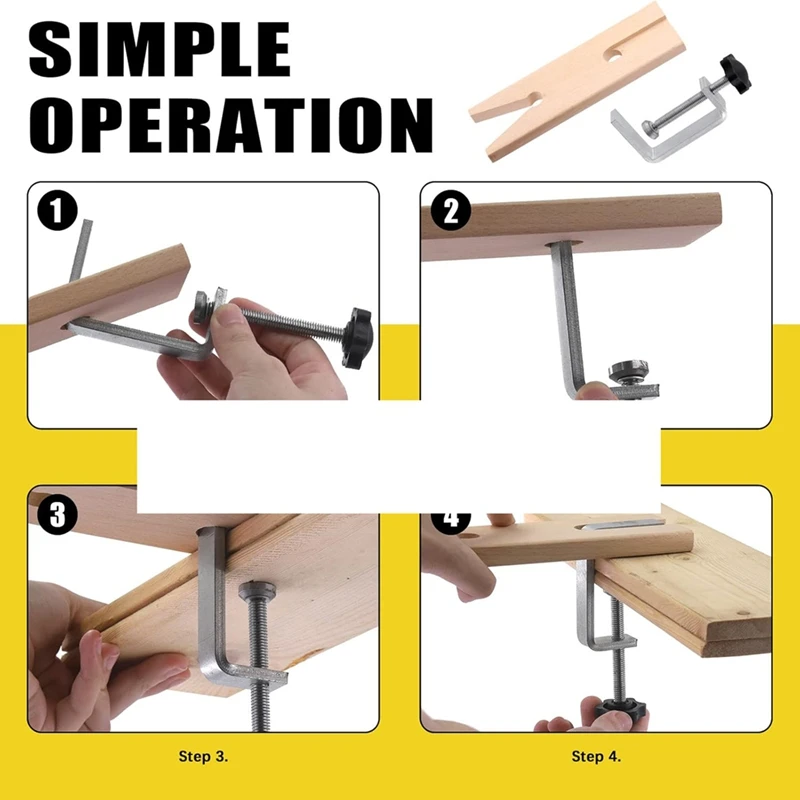 SIMPLE OPERATION

1

2

3

4

Step 3.

Step 4.