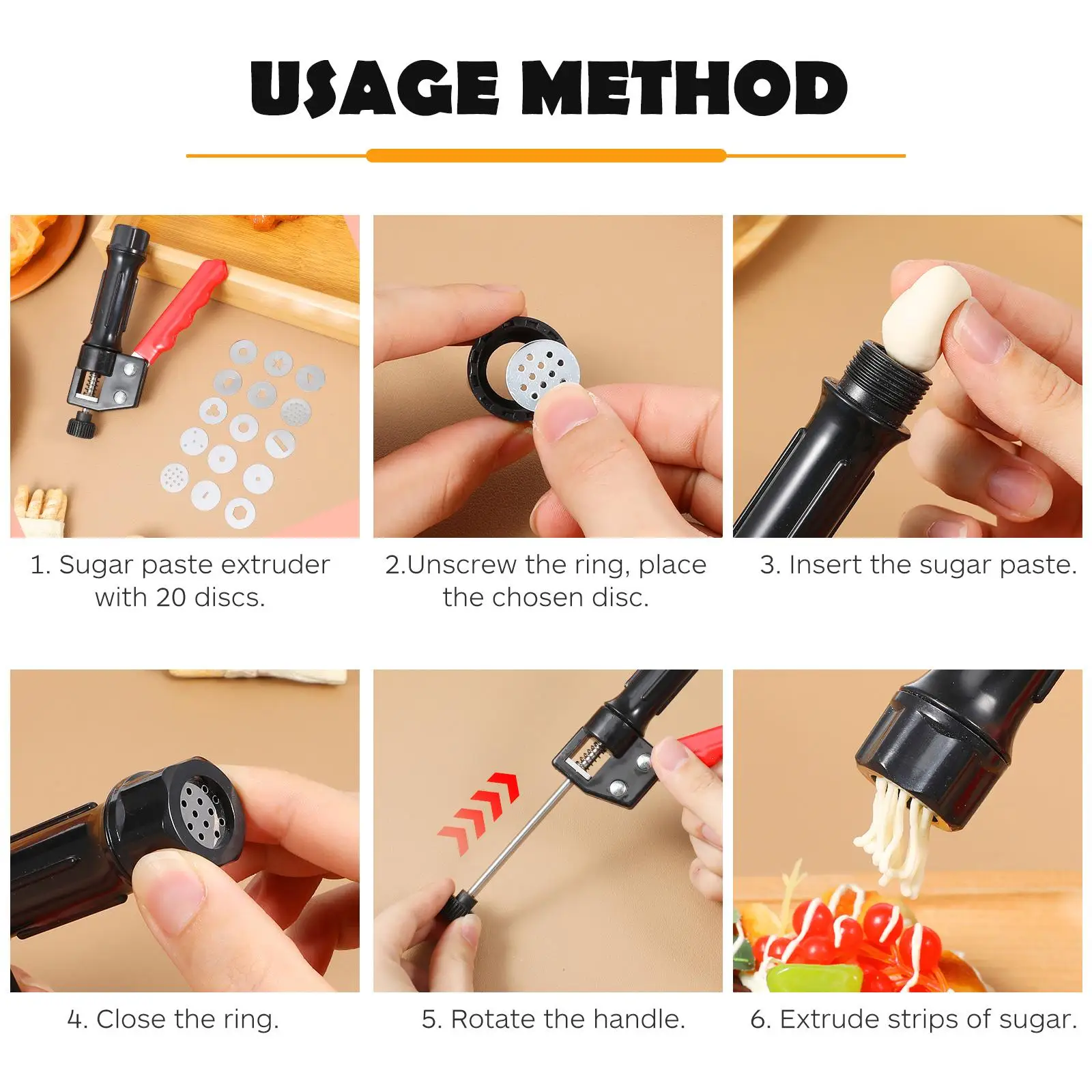 USAGE METHOD

1. Sugar paste extruder with 20 discs.

2.Unscrew the ring, place the chosen disc.

3. Insert the sugar paste.

4. Close the ring.

5. Rotate the handle.

6. Extrude strips of sugar.