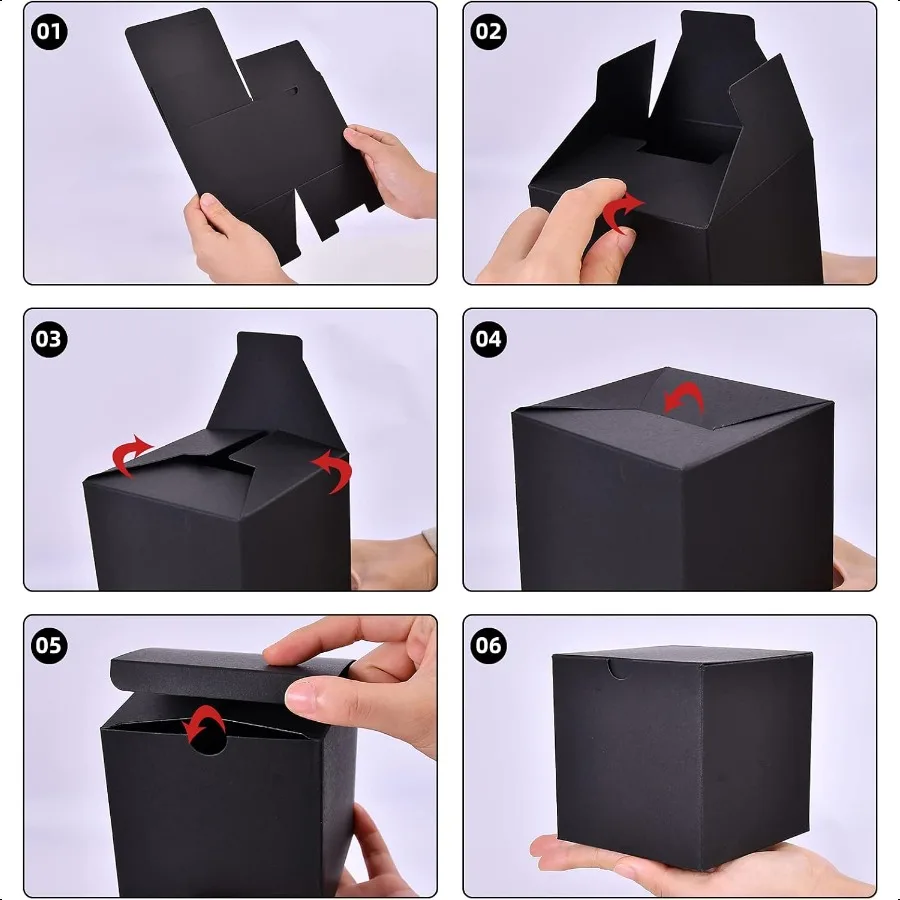 01

02

03

04

05

06