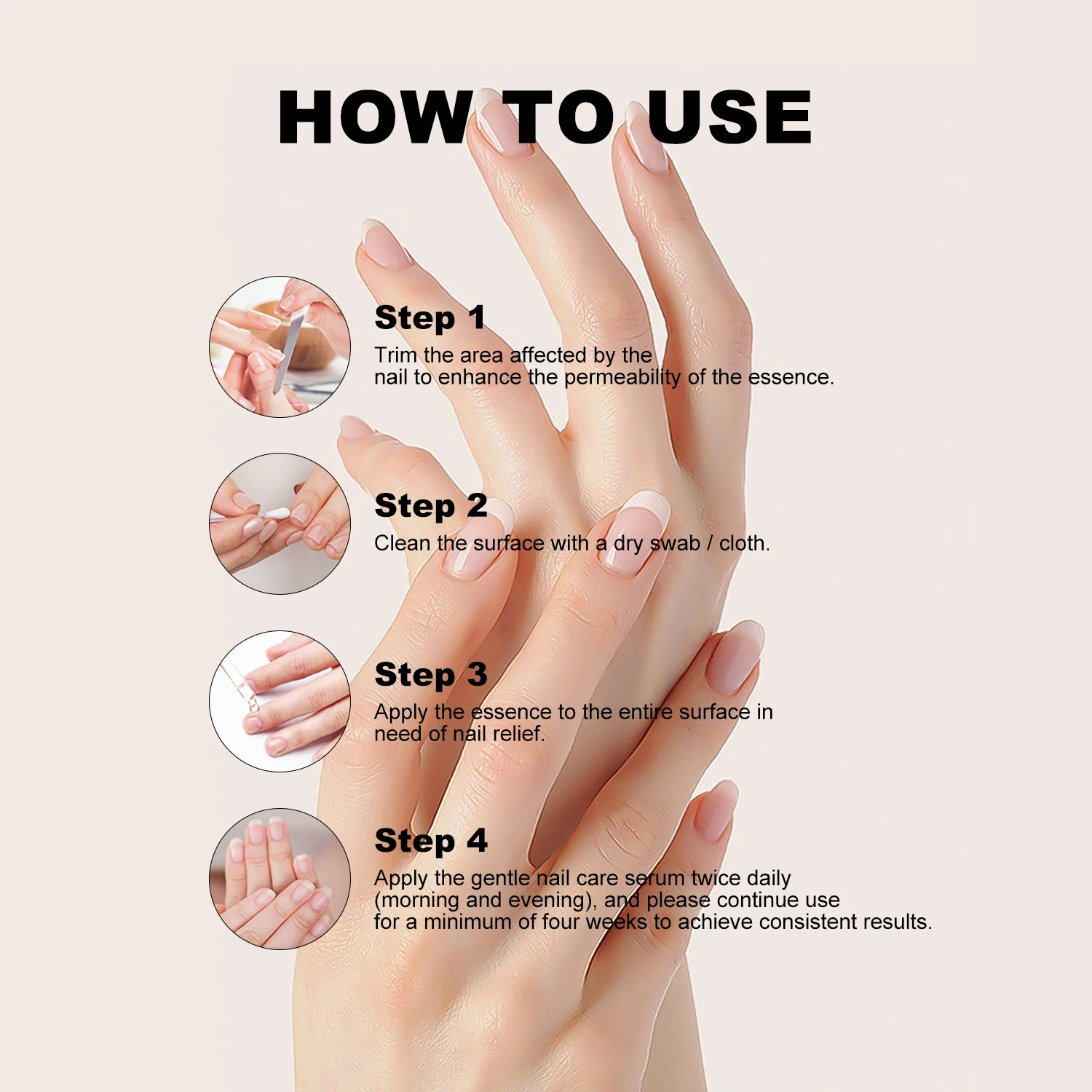 HOW TO USE

Step 1
Trim the area affected by the nail to enhance the permeability of the essence.

Step 2
Clean the surface with a dry swab / cloth.

Step 3
Apply the essence to the entire surface in need of nail relief.

Step 4
Apply the gentle nail care serum twice daily (morning and evening), and please continue use for a minimum of four weeks to achieve consistent results.