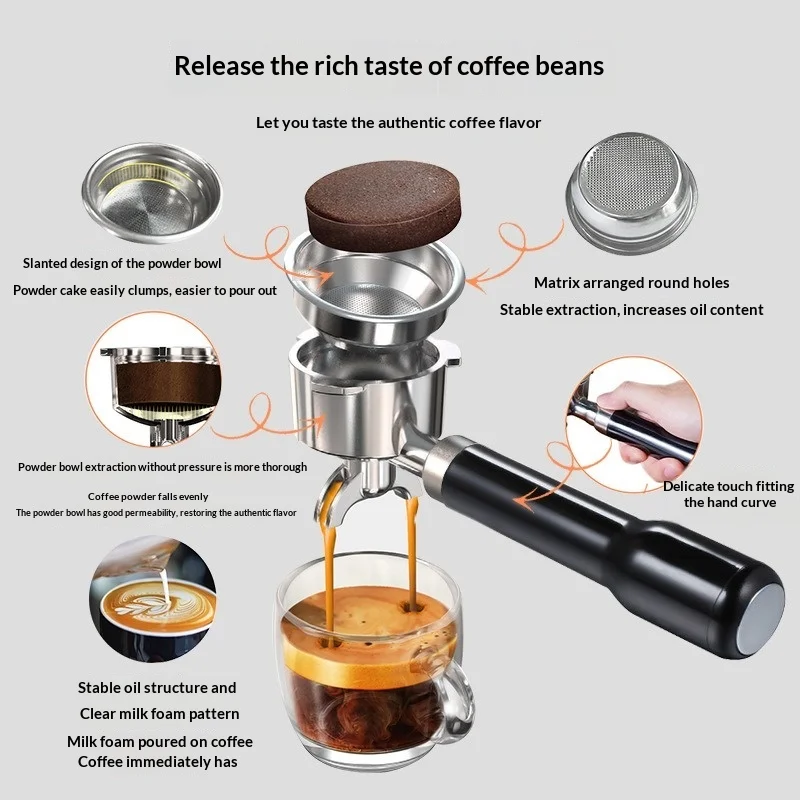 Release the rich taste of coffee beans

Let you taste the authentic coffee flavor

Slanted design of the powder bowl
Powder cake easily clumps, easier to pour out

Matrix arranged round holes
Stable extraction, increases oil content

Powder bowl extraction without pressure is more thorough

Coffee powder falls evenly
The powder bowl has good permeability, restoring the authentic flavor

Delicate touch fitting the hand curve

Stable oil structure and
Clear milk foam pattern
Milk foam poured on coffee
Coffee immediately has