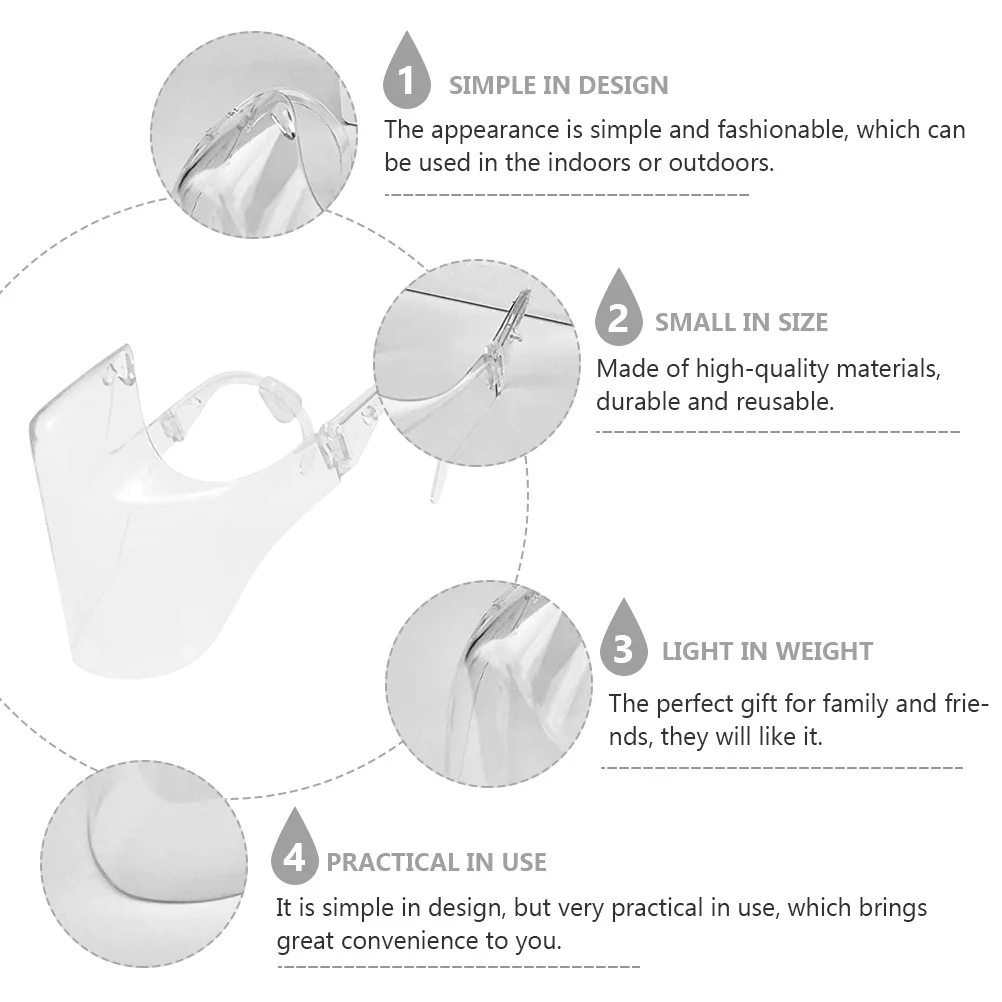 1 SIMPLE IN DESIGN

The appearance is simple and fashionable, which can be used in the indoors or outdoors.

2 SMALL IN SIZE

Made of high-quality materials, durable and reusable.

3 LIGHT IN WEIGHT

The perfect gift for family and friends, they will like it.

4 PRACTICAL IN USE

It is simple in design, but very practical in use, which brings great convenience to you.