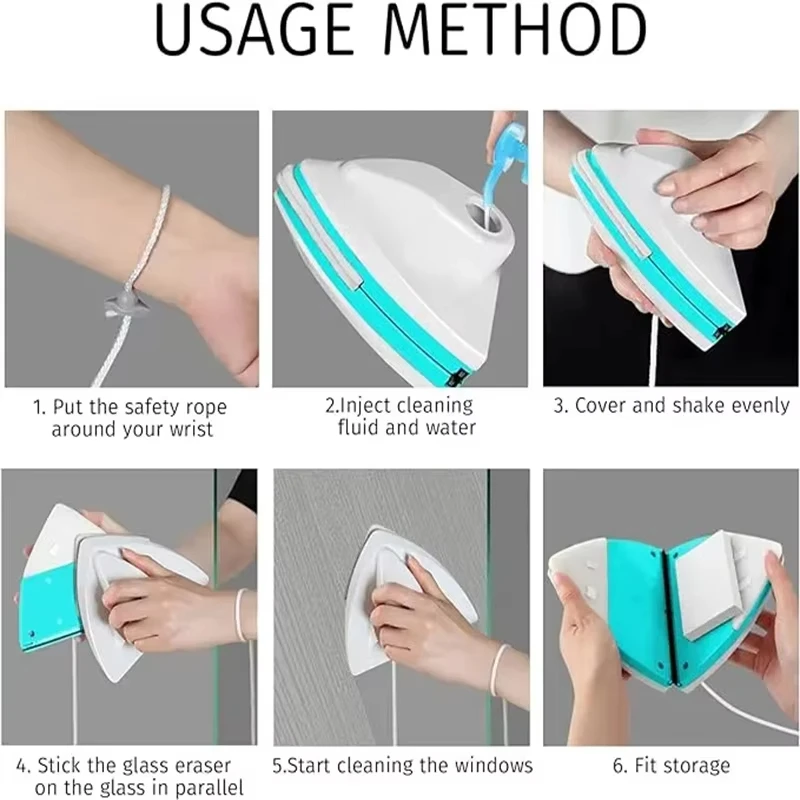 USAGE METHOD

1. Put the safety rope around your wrist

2.Inject cleaning fluid and water

3. Cover and shake evenly

4. Stick the glass eraser on the glass in parallel

5.Start cleaning the windows

6. Fit storage