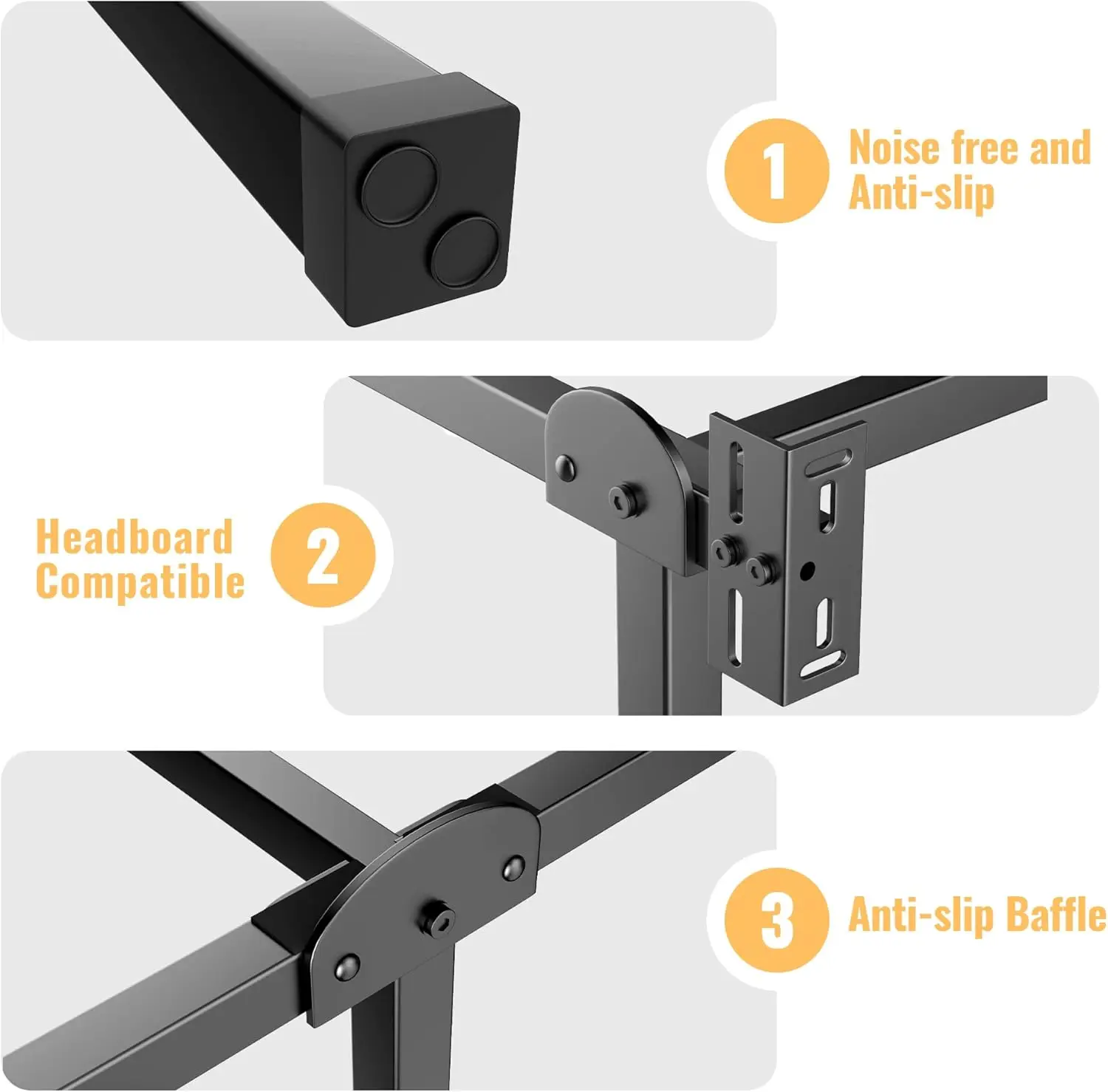 1 Noise free and Anti-slip

Headboard Compatible 2

3 Anti-slip Baffle