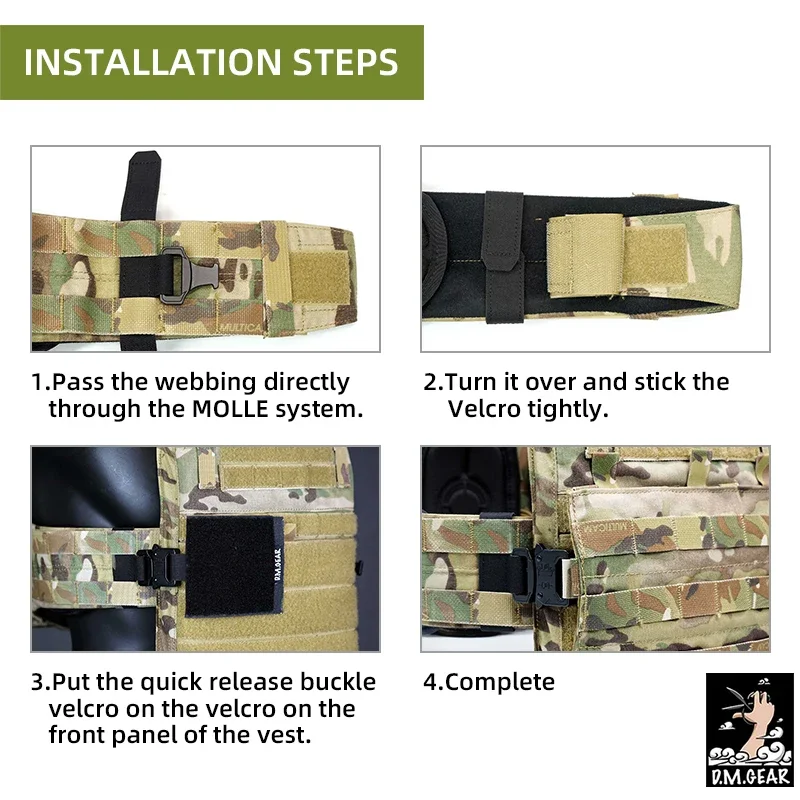 INSTALLATION STEPS

MULTICA

1.Pass the webbing directly through the MOLLE system.

2.Turn it over and stick the Velcro tightly.

D.M.GEAR

MULTICAM

3.Put the quick release buckle velcro on the velcro on the front panel of the vest.

4.Complete

D.M.GEAR