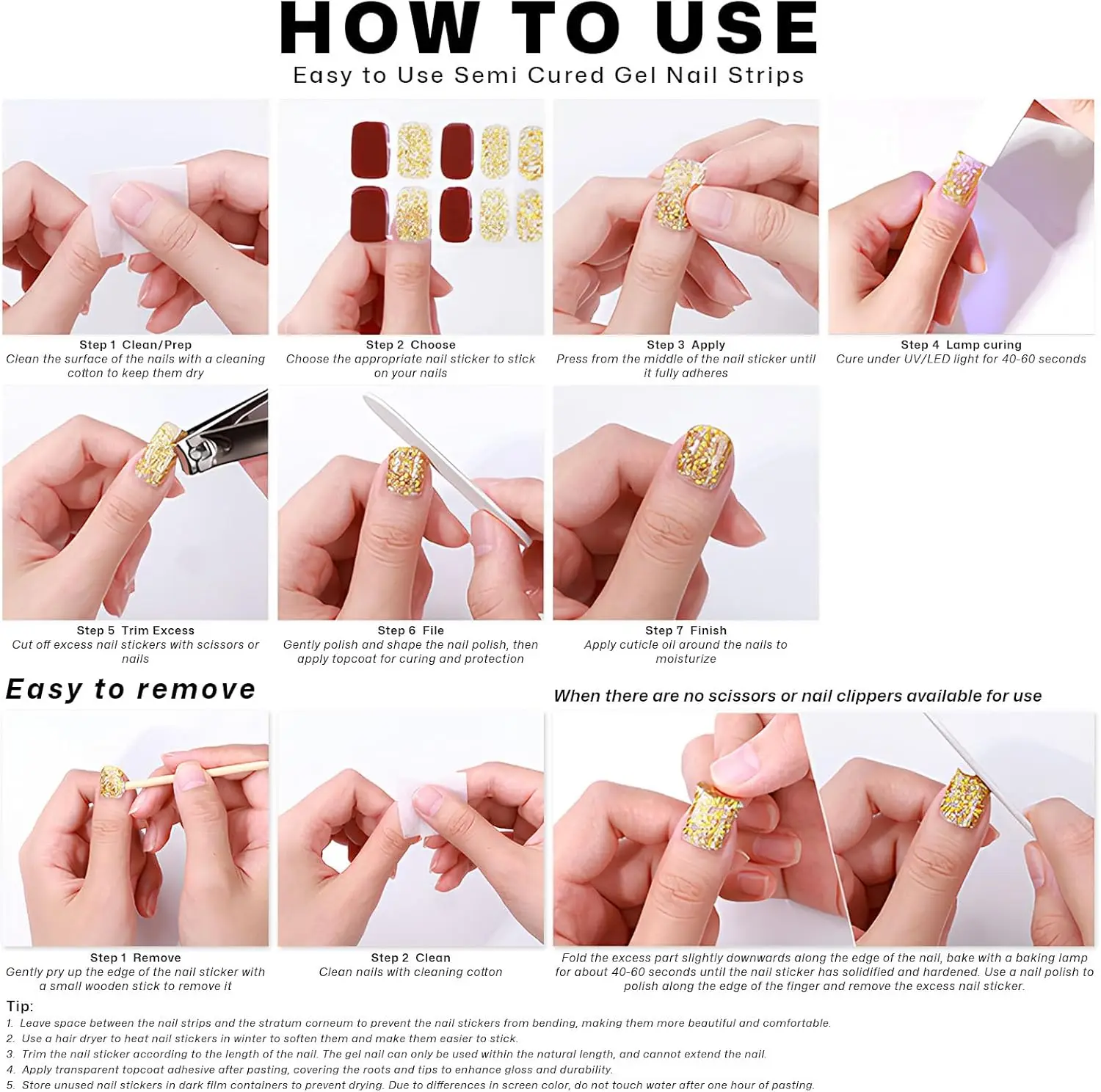 HOW TO USE
Easy to Use Semi Cured Gel Nail Strips

Step 1 Clean/Prep
Clean the surface of the nails with a cleaning cotton to keep them dry

Step 2 Choose
Choose the appropriate nail sticker to stick on your nails

Step 3 Apply
Press from the middle of the nail sticker until it fully adheres

Step 4 Lamp curing
Cure under UV/LED light for 40-60 seconds

Step 5 Trim Excess
Cut off excess nail stickers with scissors or nails

Step 6 File
Gently polish and shape the nail polish, then apply topcoat for curing and protection

Step 7 Finish
Apply cuticle oil around the nails to moisturize

Easy to remove

When there are no scissors or nail clippers available for use

Step 1 Remove
Gently pry up the edge of the nail sticker with a small wooden stick to remove it

Step 2 Clean
Clean nails with cleaning cotton

Fold the excess part slightly downwards along the edge of the nail, bake with a baking lamp for about 40-60 seconds until the nail sticker has solidified and hardened. Use a nail polish to polish along the edge of the finger and remove the excess nail sticker.

Tip:
1. Leave space between the nail strips and the stratum corneum to prevent the nail stickers from bending, making them more beautiful and comfortable.
2. Use a hair dryer to heat nail stickers in winter to soften them and make them easier to stick.
3. Trim the nail sticker according to the length of the nail. The gel nail can only be used within the natural length, and cannot extend the nail.
4. Apply transparent topcoat adhesive after pasting, covering the roots and tips to enhance gloss and durability.
5. Store unused nail stickers in dark film containers to prevent drying. Due to differences in screen color, do not touch water after one hour of pasting.