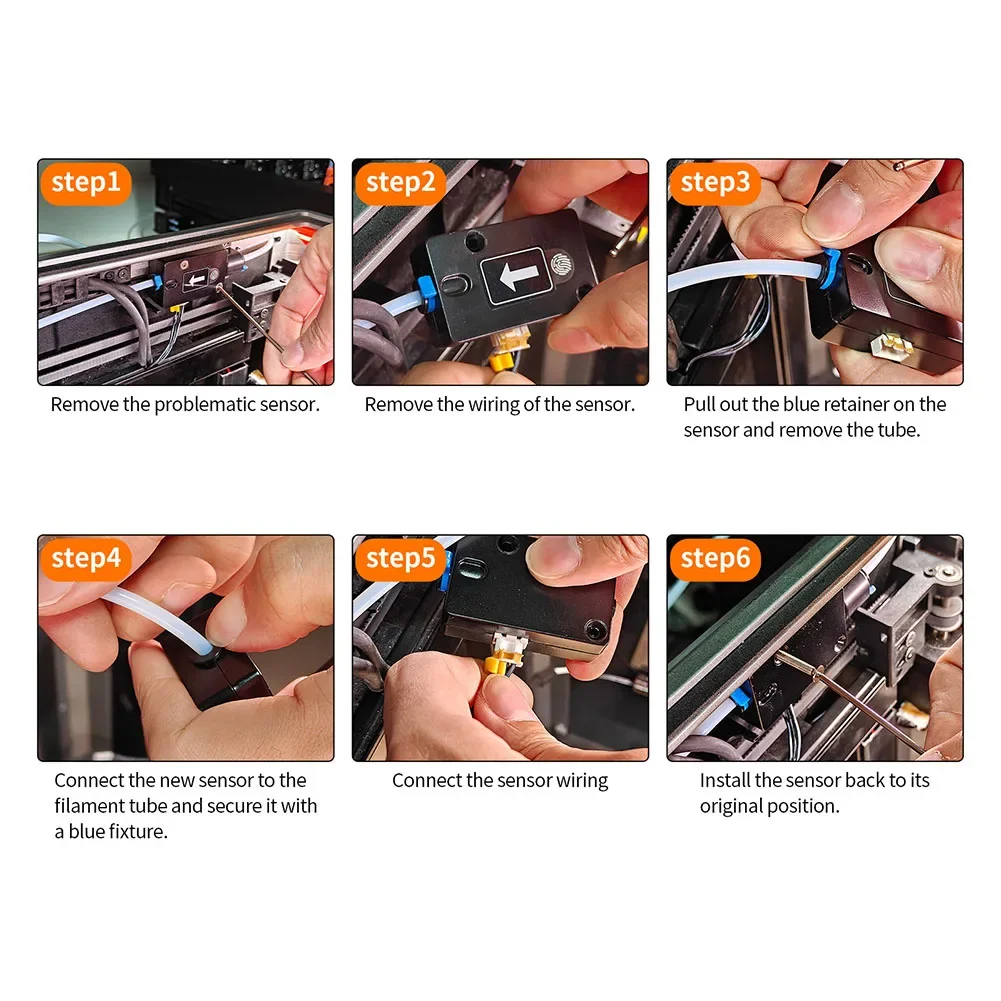 step1

Remove the problematic sensor.

step2

Remove the wiring of the sensor.

step3

Pull out the blue retainer on the sensor and remove the tube.

step4

Connect the new sensor to the filament tube and secure it with a blue fixture.

step5

Connect the sensor wiring

step6

Install the sensor back to its original position.