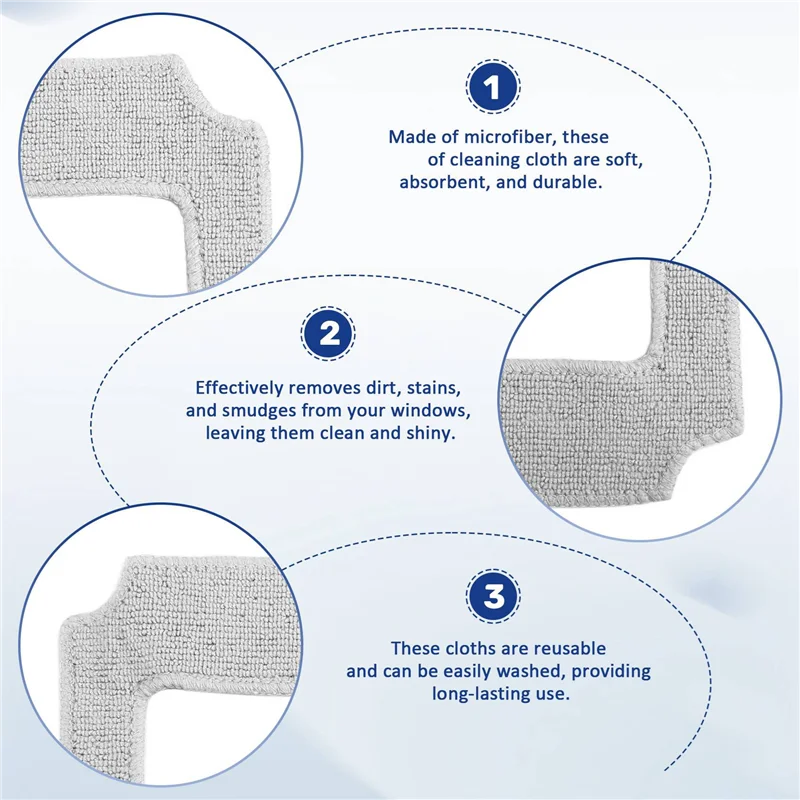 1

Made of microfiber, these of cleaning cloth are soft, absorbent, and durable.

2

Effectively removes dirt, stains, and smudges from your windows, leaving them clean and shiny.

3

These cloths are reusable and can be easily washed, providing long-lasting use.